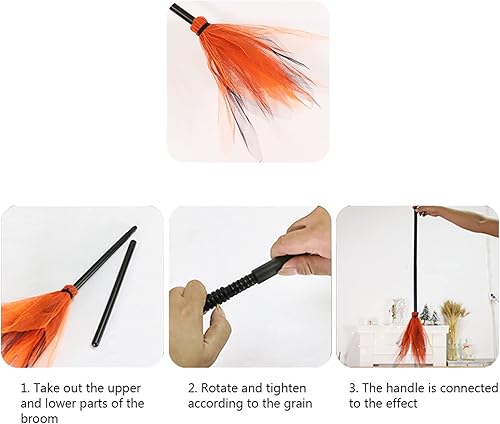 1. Take out the upper and lower parts of the broom

2. Rotate and tighten according to the grain

3. The handle is connected to the effect