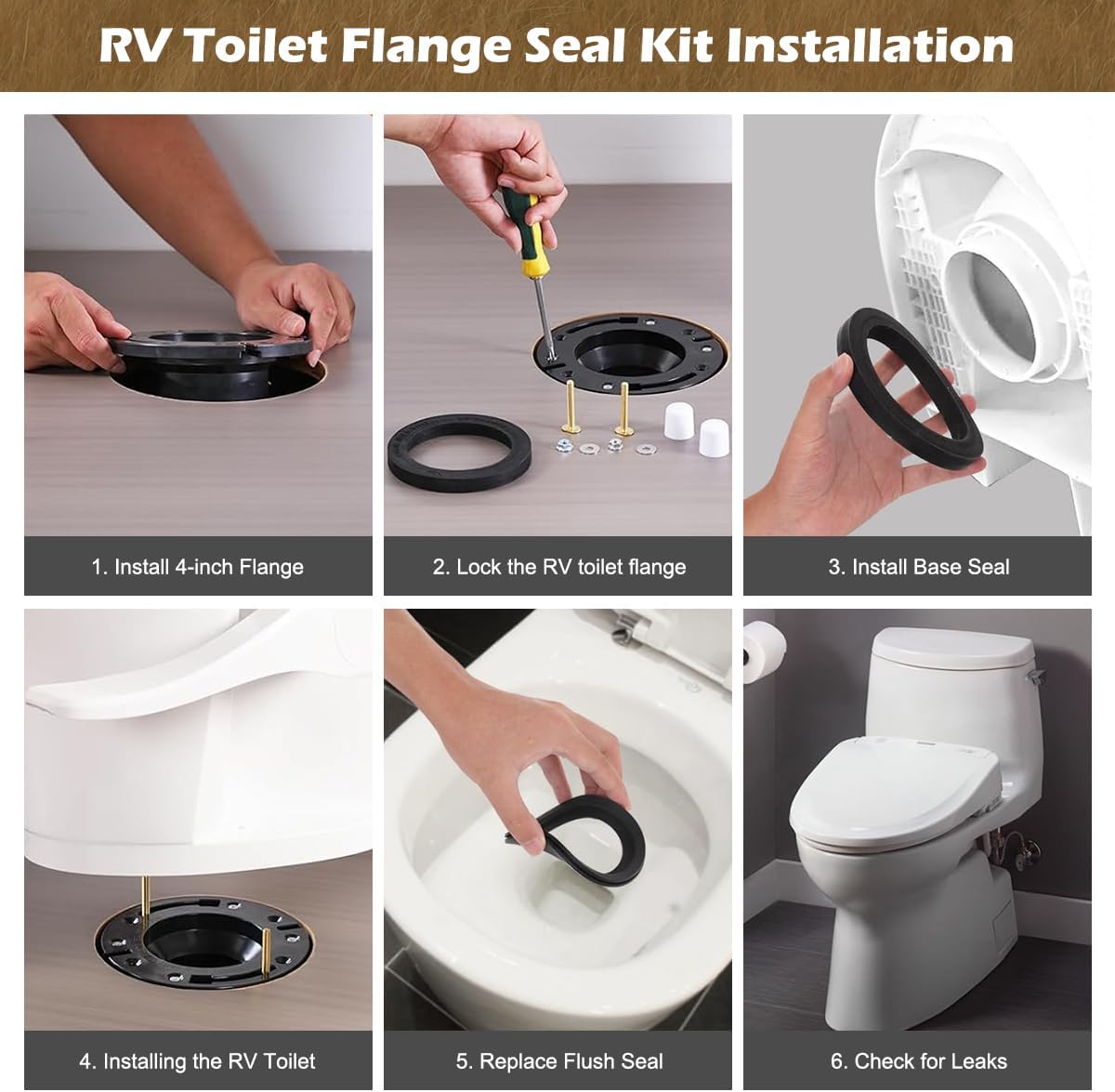 RV Toilet Flange Seal Kit Installation

1. Install 4-inch Flange

2. Lock the RV toilet flange

3. Install Base Seal

4. Installing the RV Toilet

5. Replace Flush Seal

6. Check for Leaks