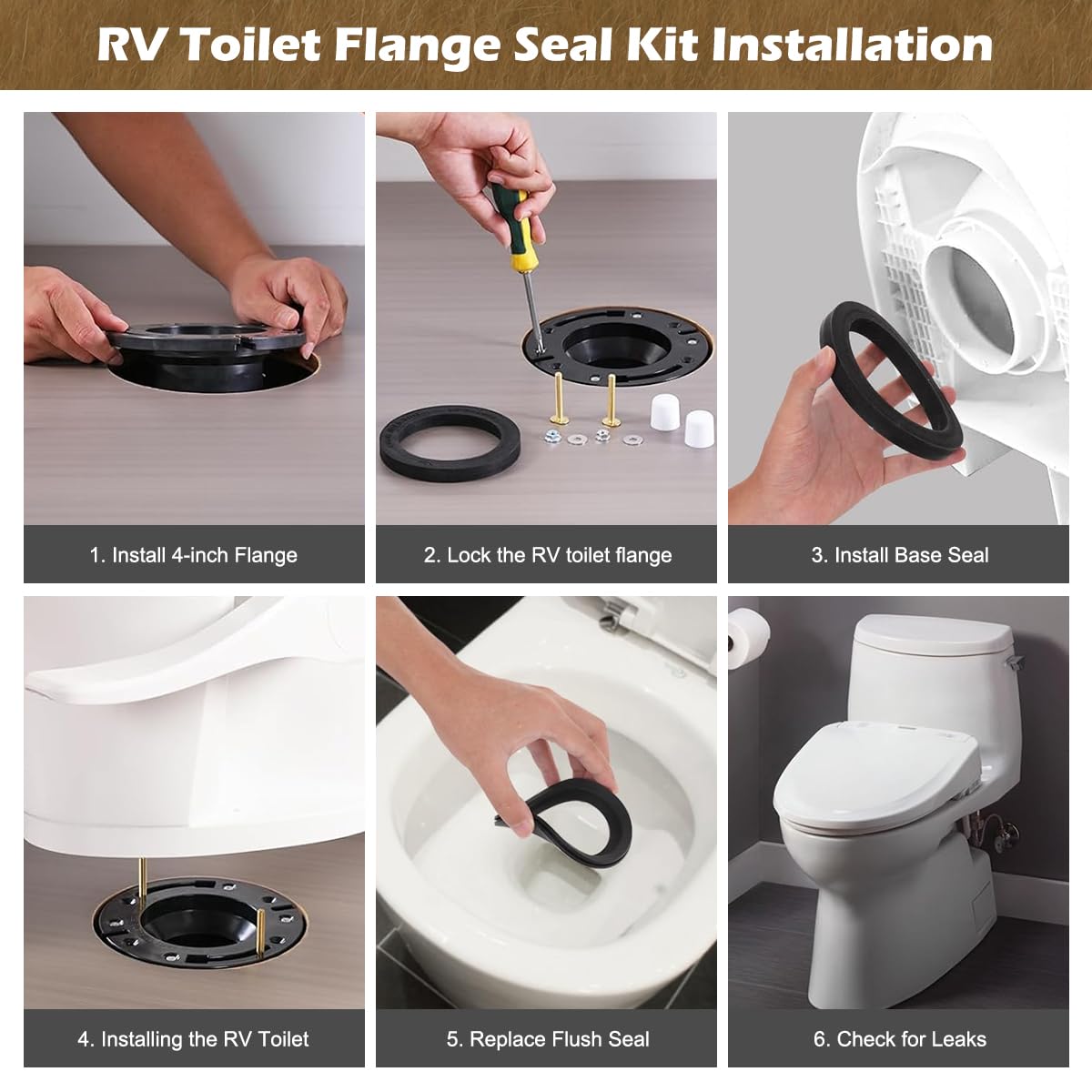 RV Toilet Flange Seal Kit Installation

1. Install 4-inch Flange

2. Lock the RV toilet flange

3. Install Base Seal

4. Installing the RV Toilet

5. Replace Flush Seal

6. Check for Leaks