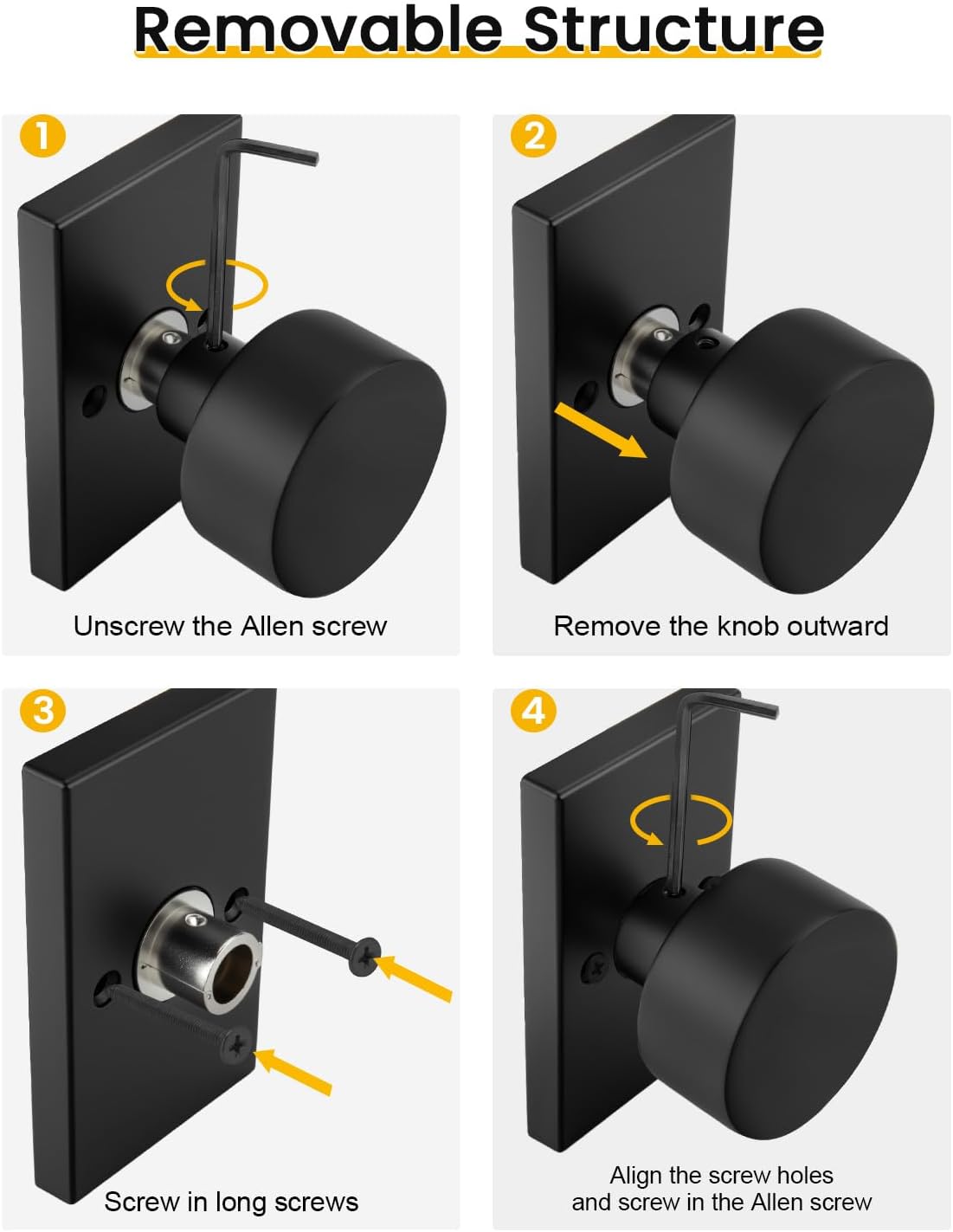 Removable Structure

1

Unscrew the Allen screw

2

Remove the knob outward

3

Screw in long screws

4

Align the screw holes and screw in the Allen screw