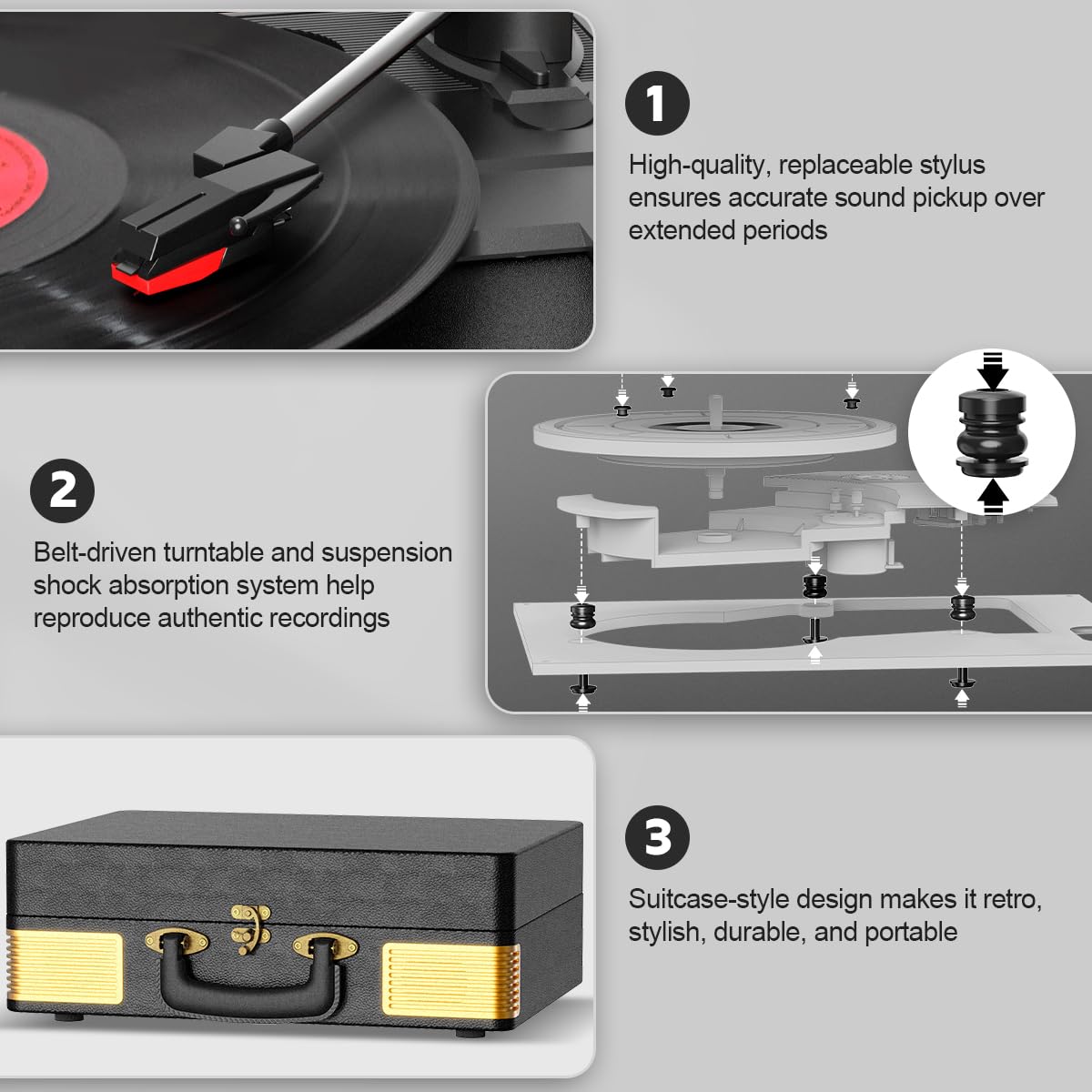 1

High-quality, replaceable stylus ensures accurate sound pickup over extended periods

2

Belt-driven turntable and suspension shock absorption system help reproduce authentic recordings

3

Suitcase-style design makes it retro, stylish, durable, and portable