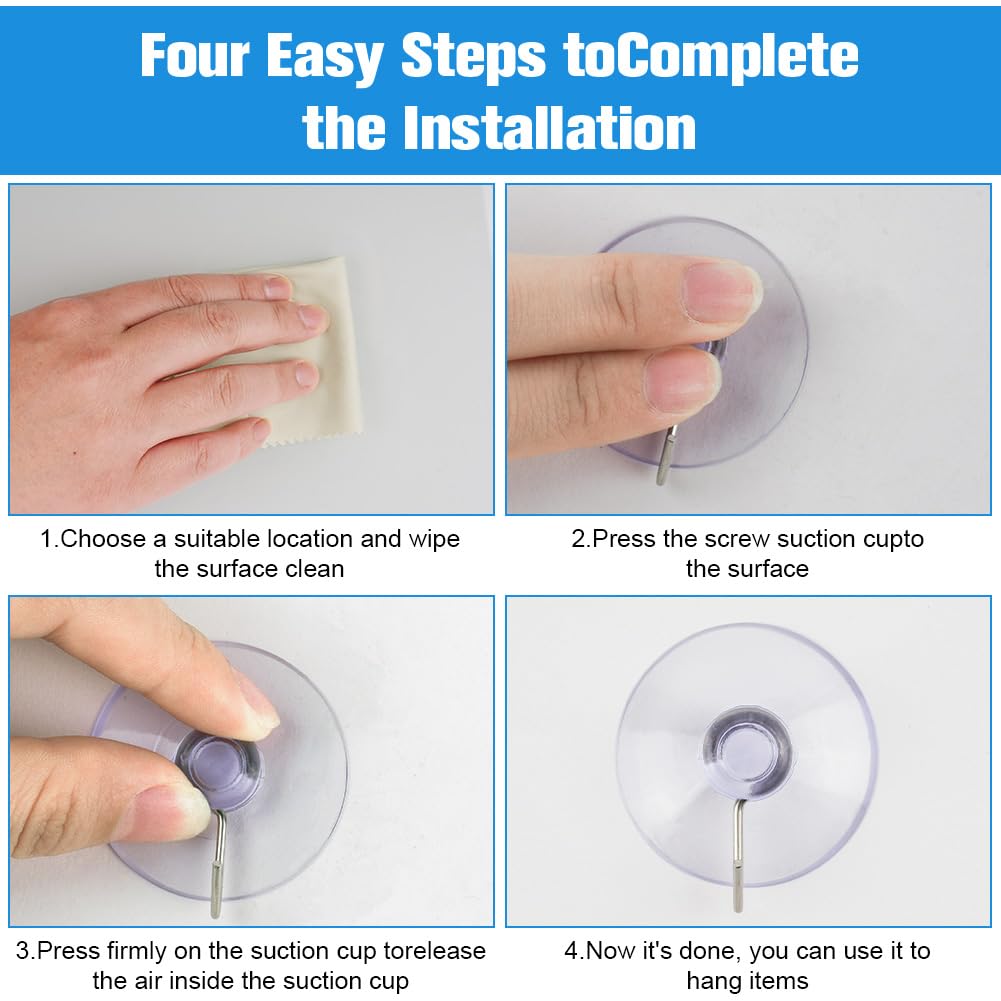 Four Easy Steps toComplete the Installation

1.Choose a suitable location and wipe the surface clean

2.Press the screw suction cupto the surface

3.Press firmly on the suction cup torelease the air inside the suction cup

4.Now it's done, you can use it to hang items