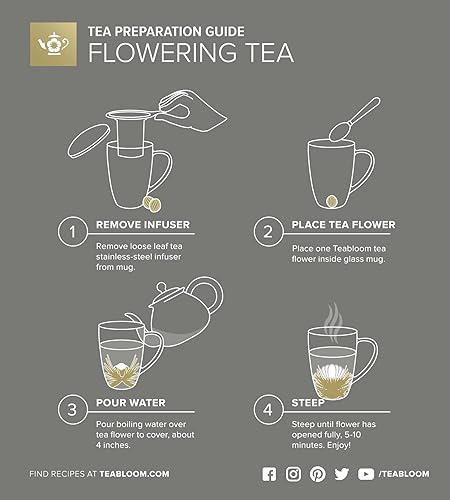 TEA PREPARATION GUIDE
FLOWERING TEA

1 REMOVE INFUSER
Remove loose leaf tea stainless-steel infuser from mug.

2 PLACE TEA FLOWER
Place one Teabloom tea flower inside glass mug.

3 POUR WATER
Pour boiling water over tea flower to cover, about 4 inches.

4 STEEP
Steep until flower has opened fully, 5-10 minutes. Enjoy!

FIND RECIPES AT TEABLOOM.COM

/TEABLOOM