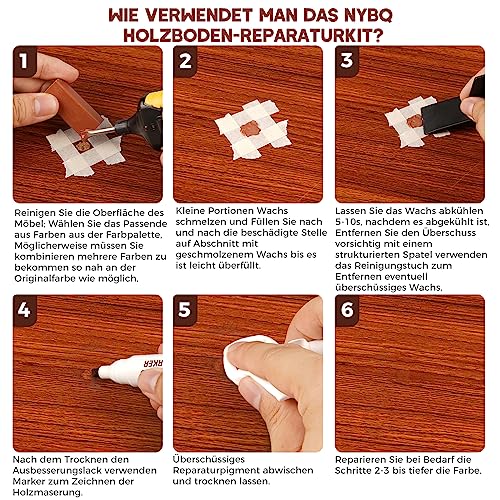 WIE VERWENDET MAN DAS NYBQ HOLZBODEN-REPARATURKIT?

1

Reinigen Sie die Oberfläche des Möbel; Wählen Sie das Passende aus Farben aus der Farbpalette. Möglicherweise müssen Sie kombinieren mehrere Farben zu bekommen so nah an der Originalfarbe wie möglich.

2

Kleine Portionen Wachs schmelzen und Füllen Sie nach und nach die beschädigte Stelle auf Abschnitt mit geschmolzenem Wachs bis es ist leicht überfüllt.

3

Lassen Sie das Wachs abkühlen 5-10s, nachdem es abgekühlt ist, Entfernen Sie den Überschuss vorsichtig mit einem strukturierten Spatel verwenden das Reinigungstuch zum Entfernen eventuell überschüssiges Wachs.

4

RKER

Nach dem Trocknen den Ausbesserungslack verwenden Marker zum Zeichnen der Holzmaserung.

5

Überschüssiges Reparaturpigment abwischen und trocknen lassen.

6

Reparieren Sie bei Bedarf die Schritte 2-3 bis tiefer die Farbe.