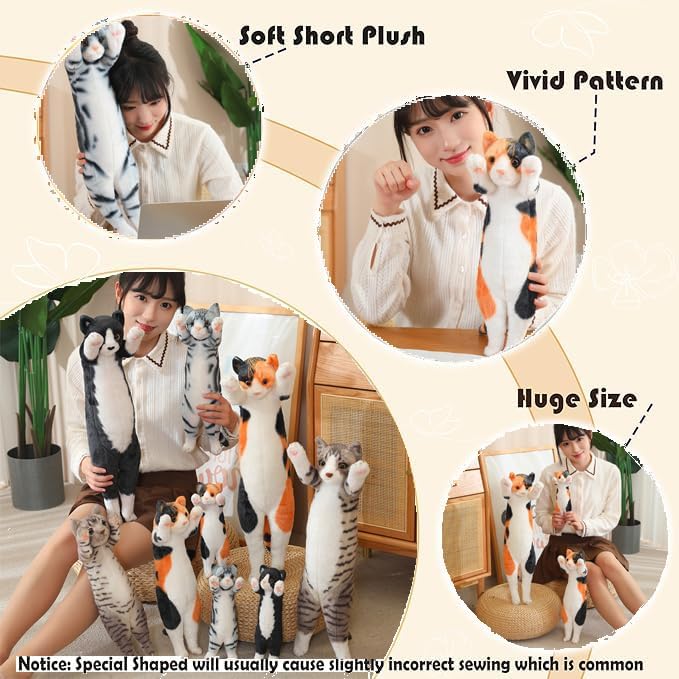 Soft Short Plush

Vivid Pattern

Huge Size

Notice: Special Shaped will usually cause slightly incorrect sewing which is common