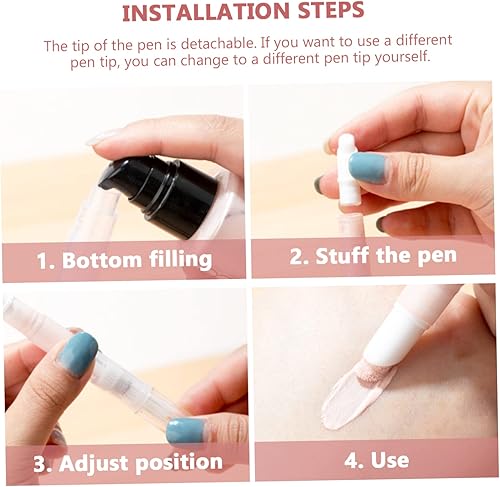 INSTALLATION STEPS

The tip of the pen is detachable. If you want to use a different pen tip, you can change to a different pen tip yourself.

1. Bottom filling

2. Stuff the pen

3. Adjust position

4. Use