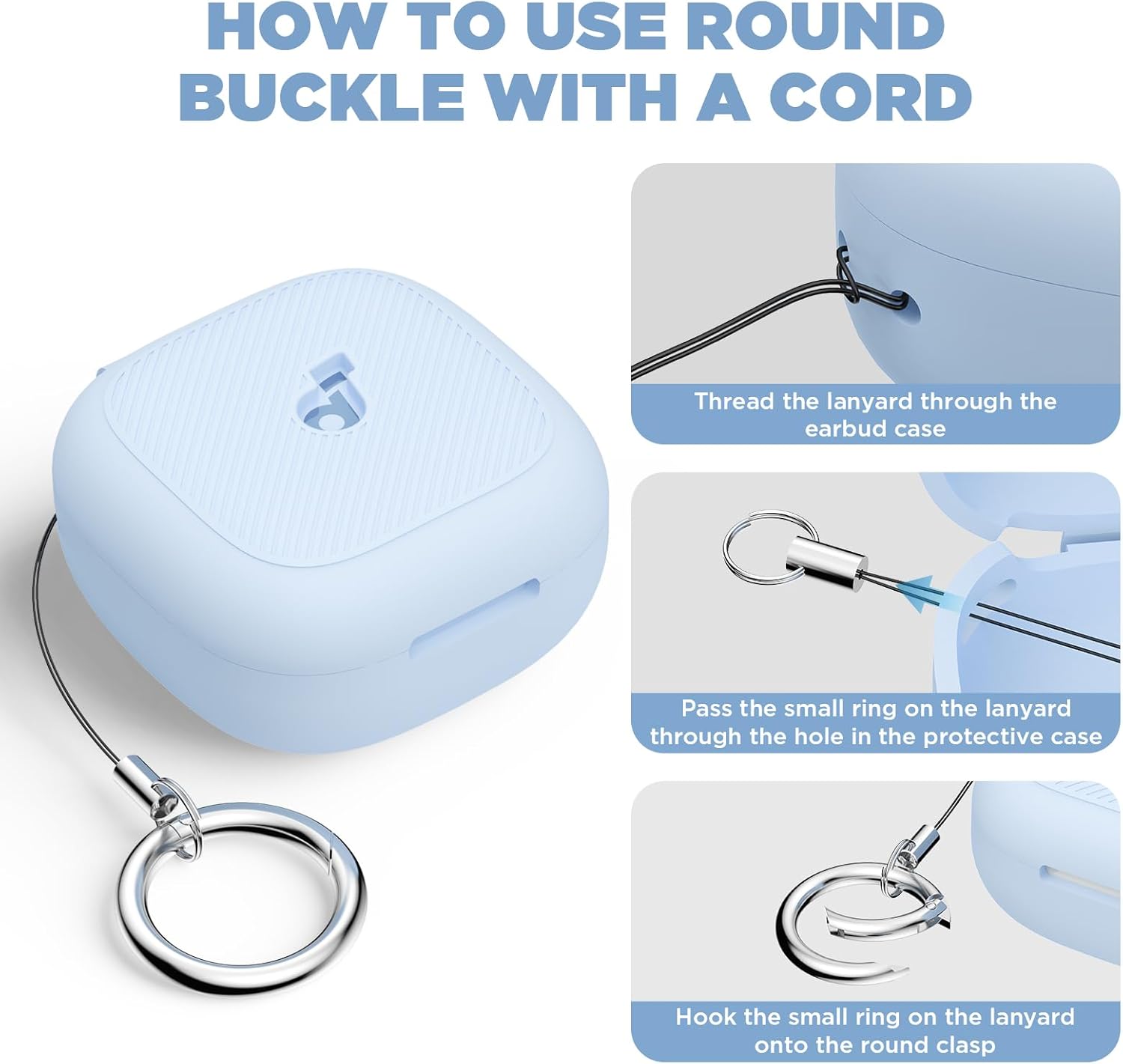 HOW TO USE ROUND BUCKLE WITH A CORD

Thread the lanyard through the earbud case

Pass the small ring on the lanyard through the hole in the protective case

Hook the small ring on the lanyard onto the round clasp