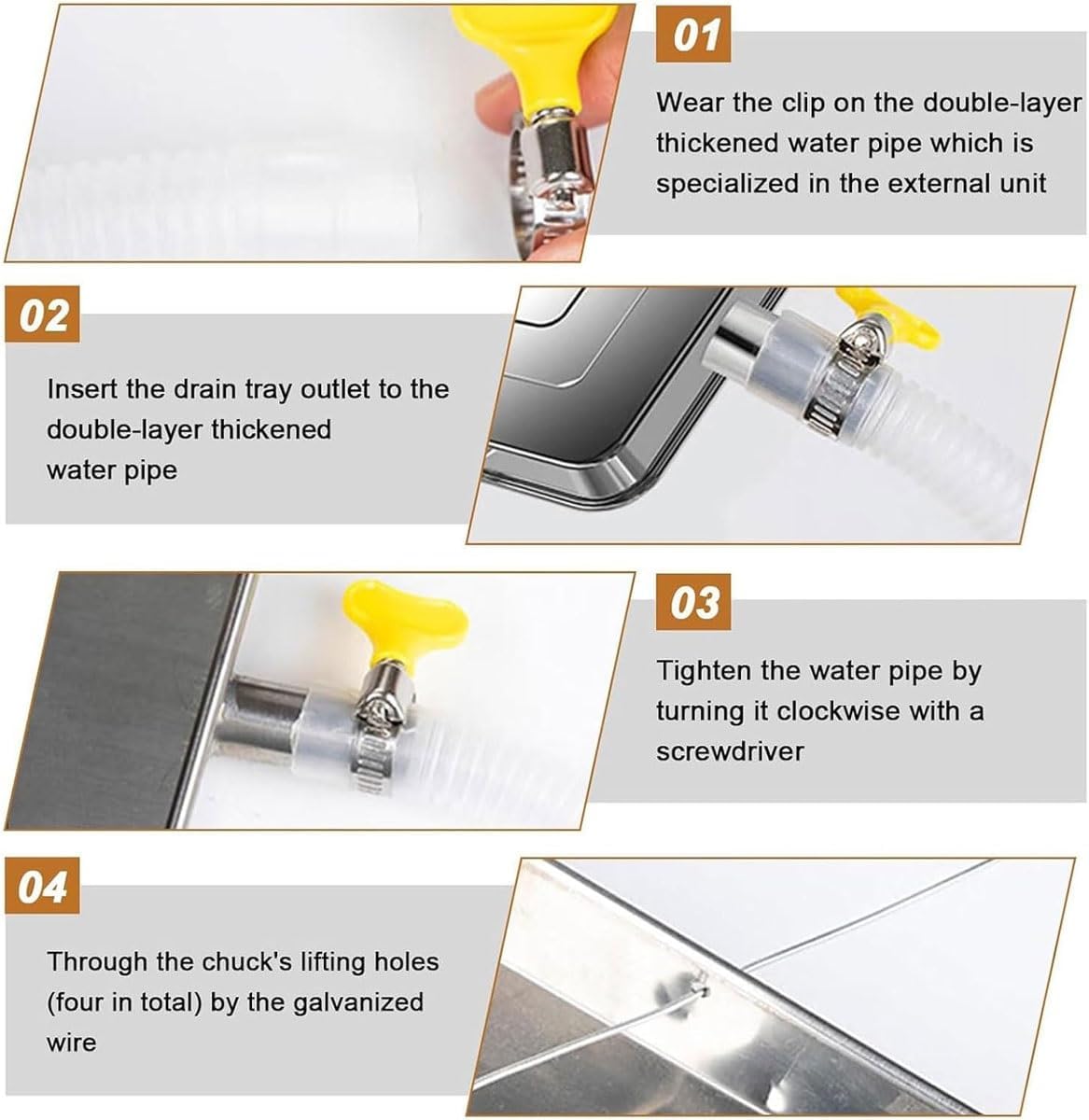 01

Wear the clip on the double-layer thickened water pipe which is specialized in the external unit

02

Insert the drain tray outlet to the double-layer thickened water pipe

03

Tighten the water pipe by turning it clockwise with a screwdriver

04

Through the chuck's lifting holes (four in total) by the galvanized wire