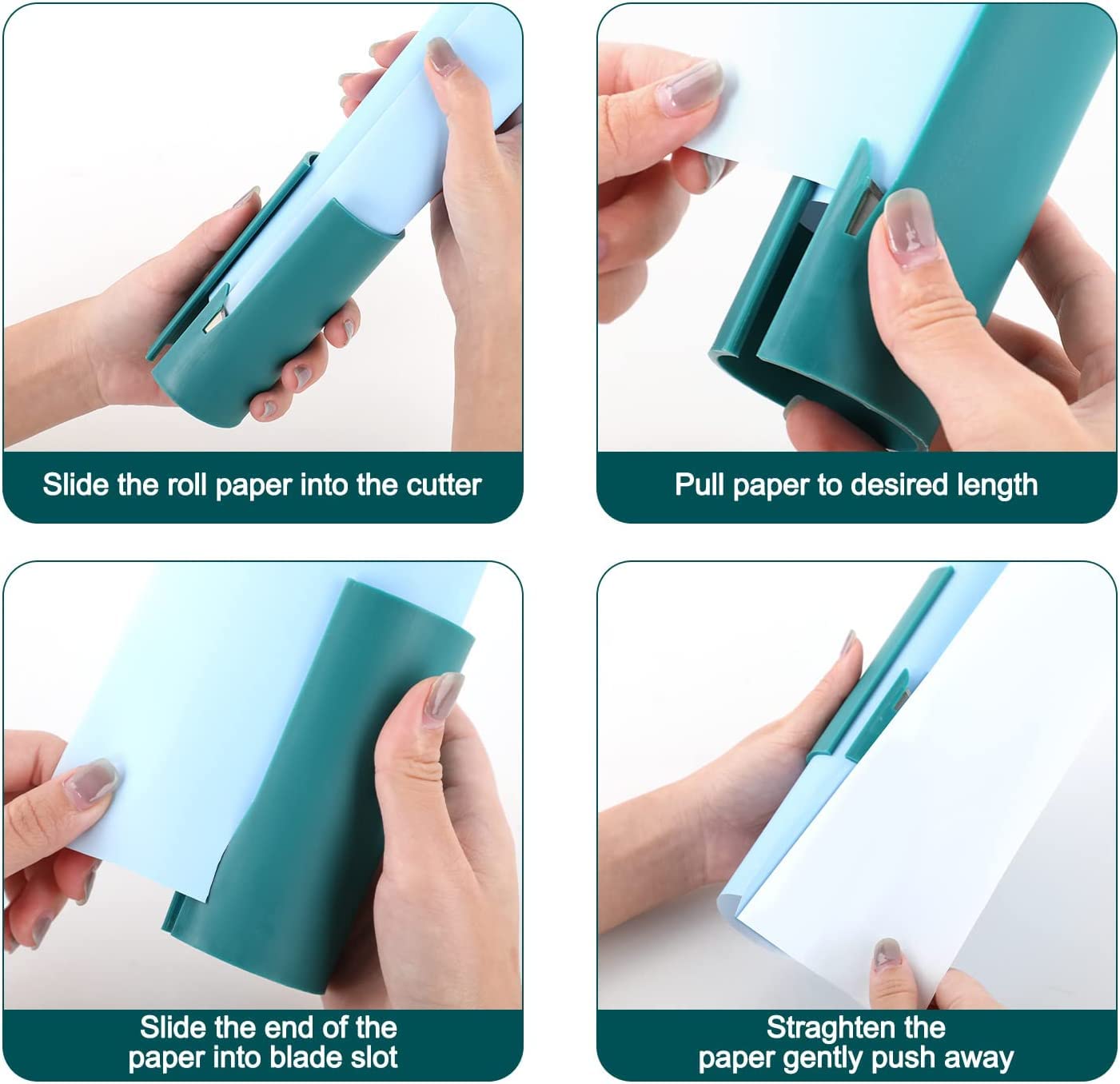 Slide the roll paper into the cutter

Pull paper to desired length

Slide the end of the paper into blade slot

Straghten the paper gently push away