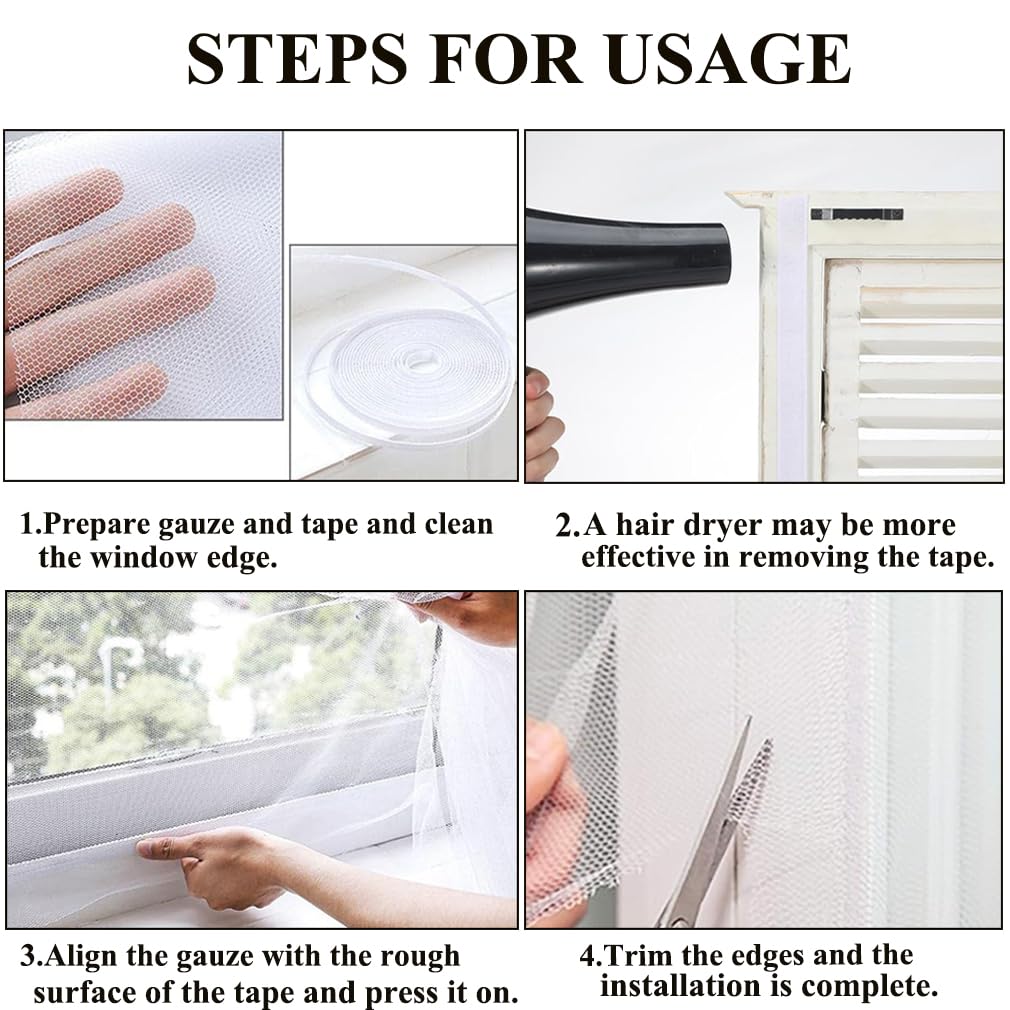 STEPS FOR USAGE

1.Prepare gauze and tape and clean the window edge.

2.A hair dryer may be more effective in removing the tape.

3.Align the gauze with the rough surface of the tape and press it on.

4.Trim the edges and the installation is complete.