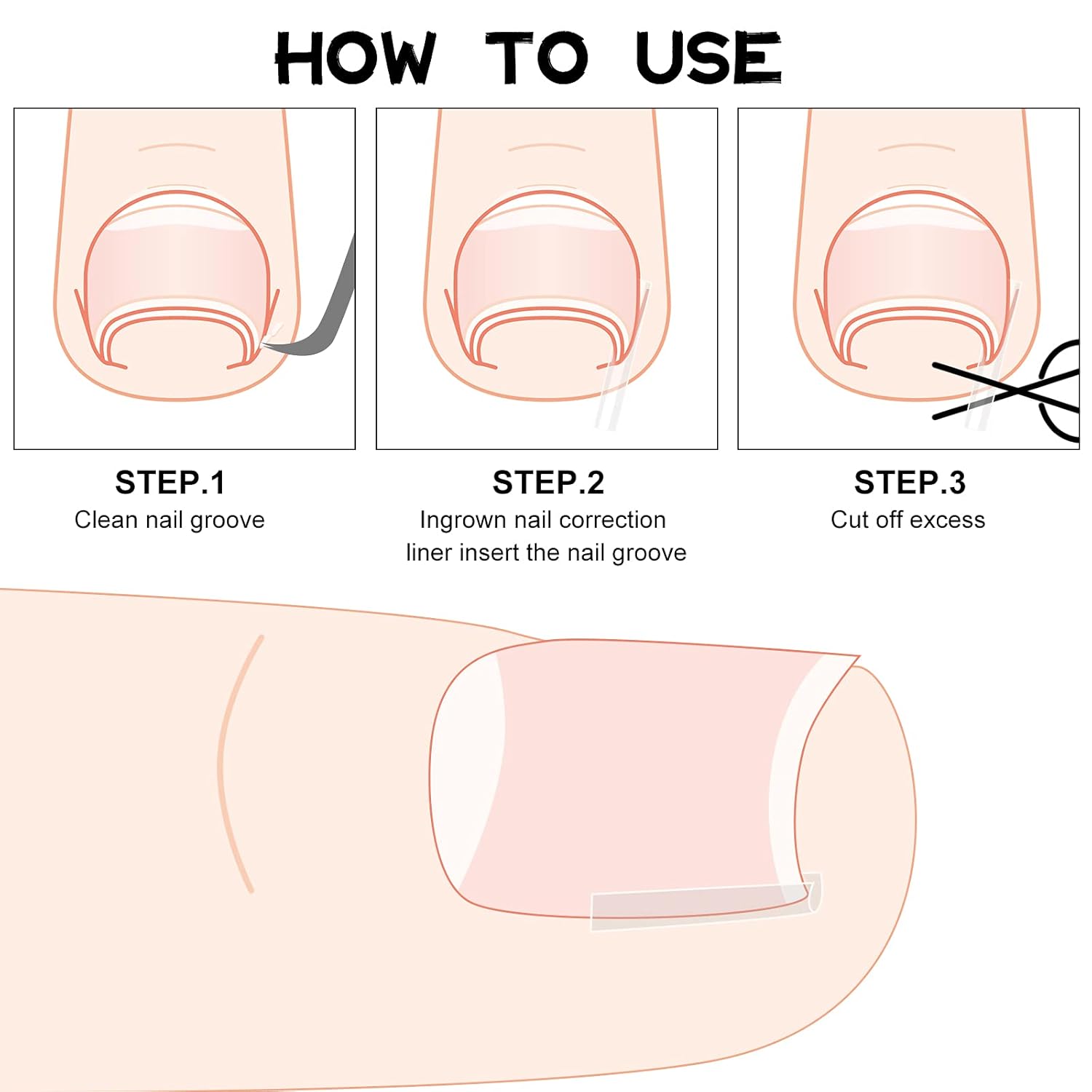 HOW TO USE

STEP.1
Clean nail groove

STEP.2
Ingrown nail correction liner insert the nail groove

STEP.3
Cut off excess