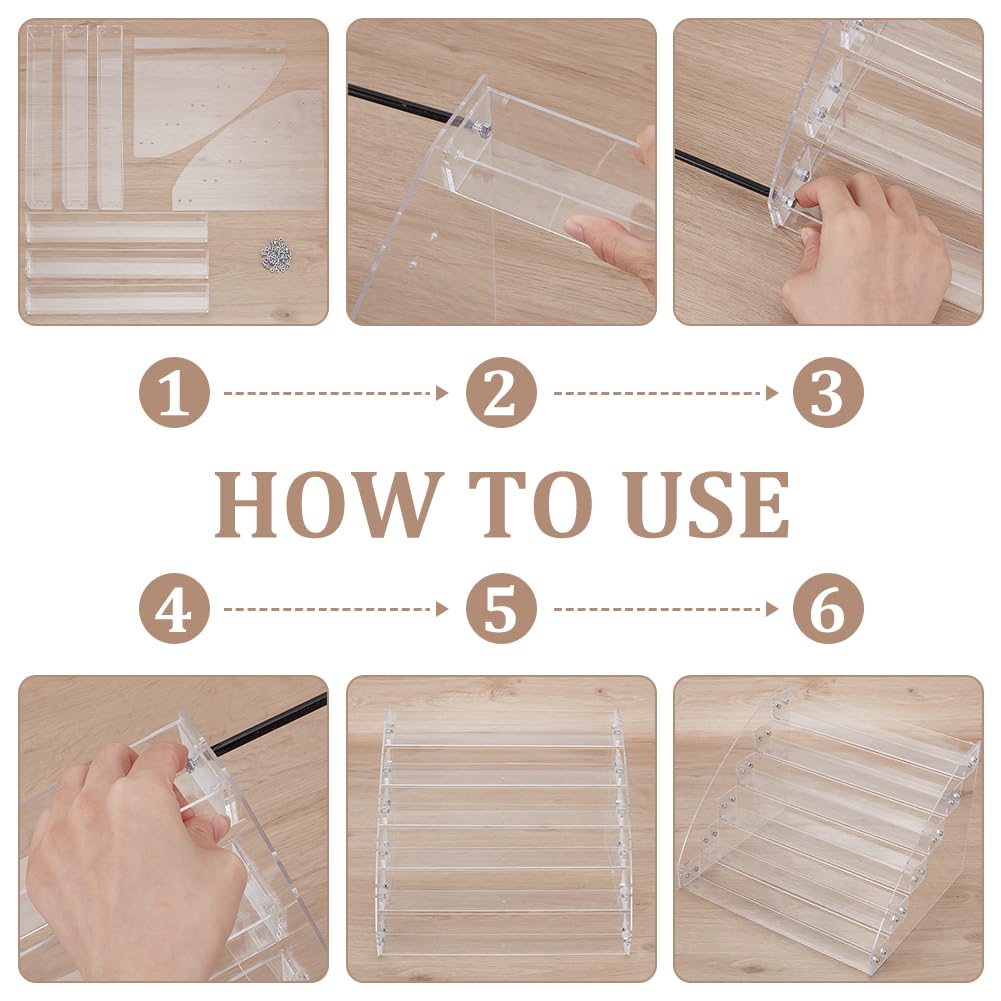 1 2 3

HOW TO USE

4 5 6