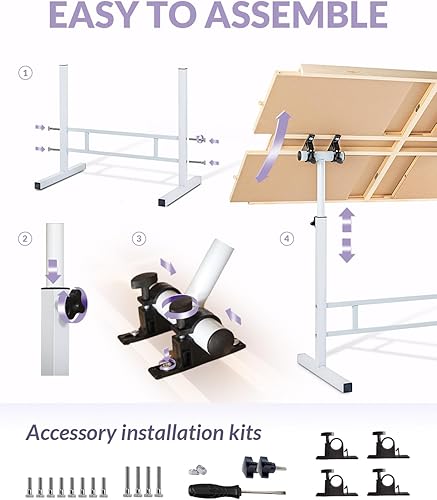 EASY TO ASSEMBLE

1

2

3

4

Accessory installation kits