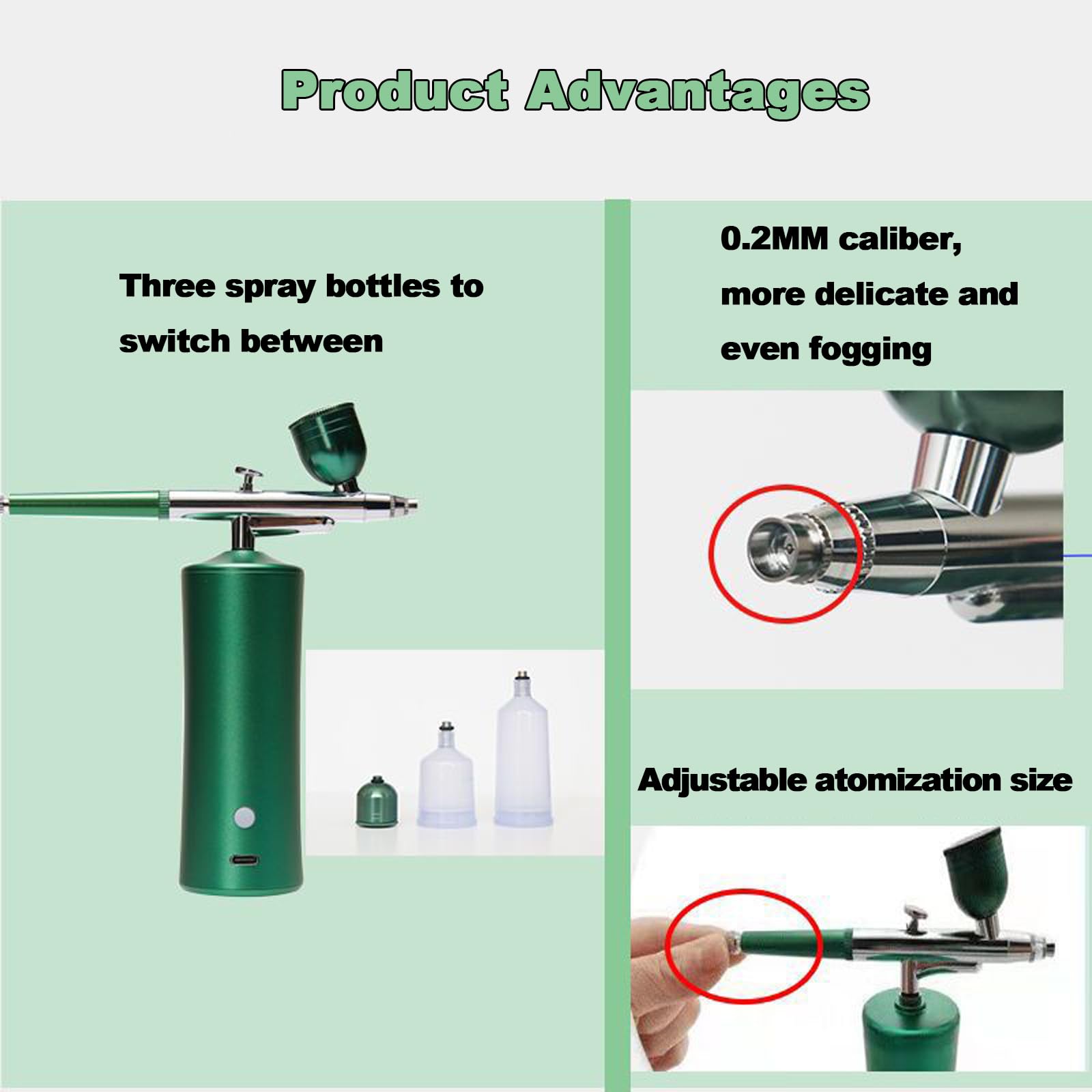 Product Advantages

Three spray bottles to switch between

0.2MM caliber, more delicate and even fogging

Adjustable atomization size