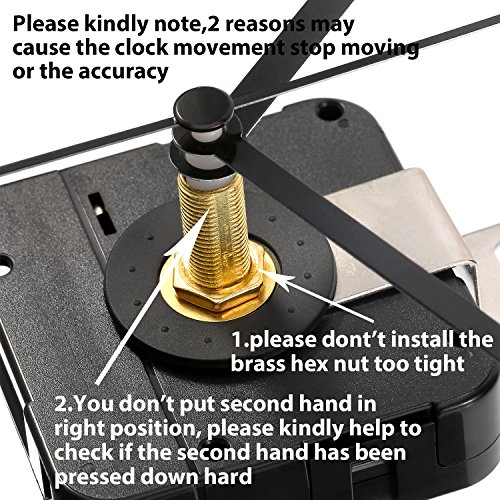 Please kindly note,2 reasons may cause the clock movement stop moving or the accuracy

1.please dont't install the brass hex nut too tight

2.You don't put second hand in right position, please kindly help to check if the second hand has been pressed down hard