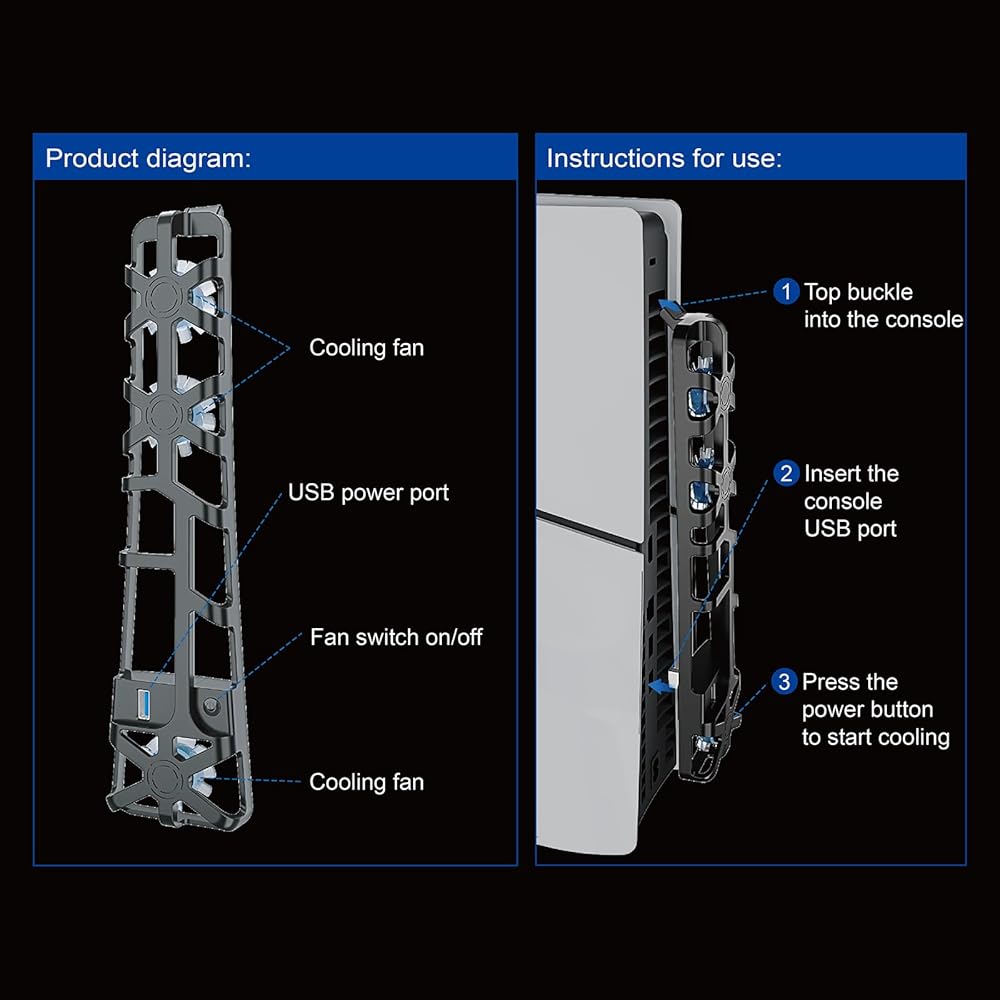 Product diagram:

Cooling fan

USB power port

Fan switch on/off

Cooling fan

Instructions for use:

1 Top buckle into the console

2 Insert the console USB port

3 Press the power button to start cooling