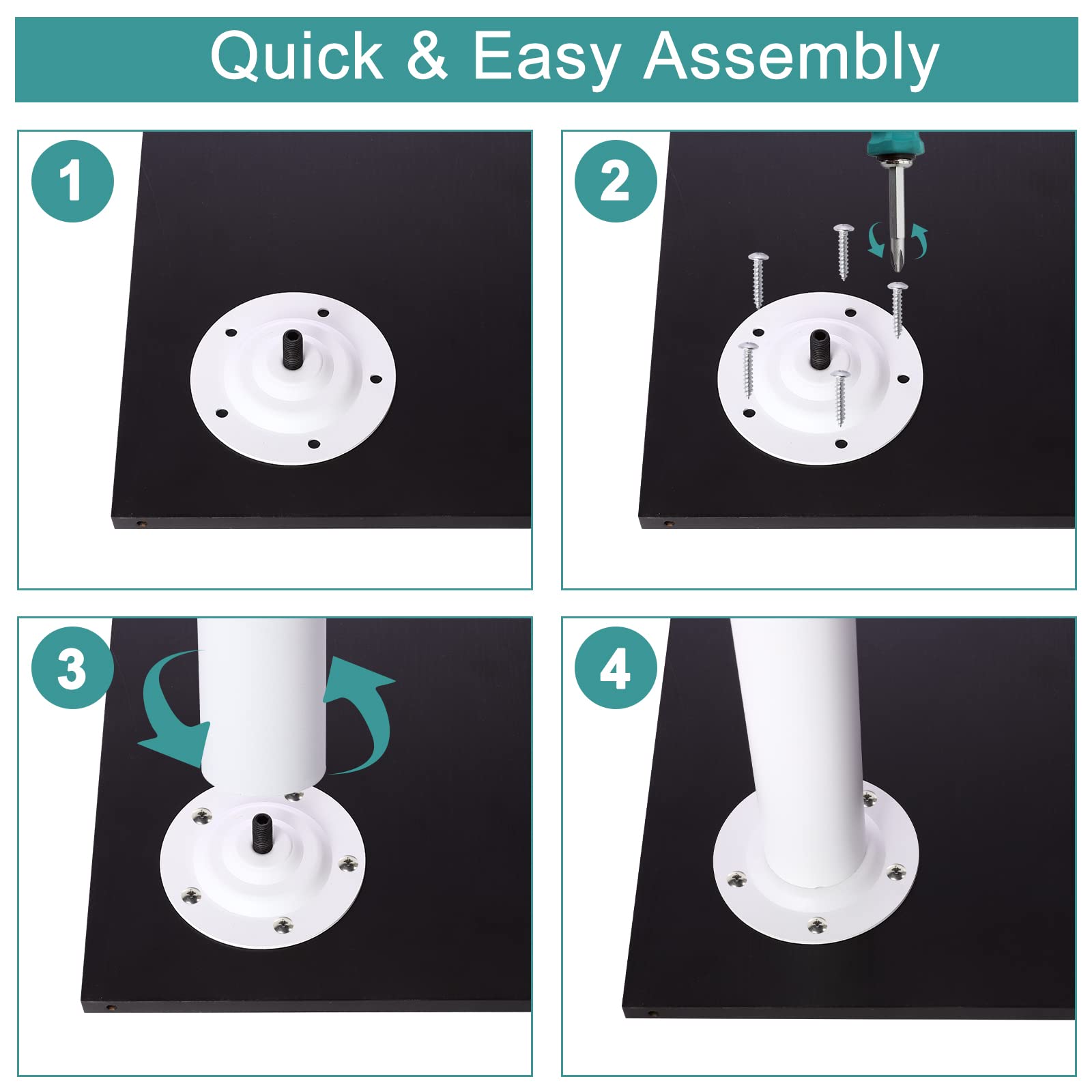 Quick & Easy Assembly

1

2

3

4