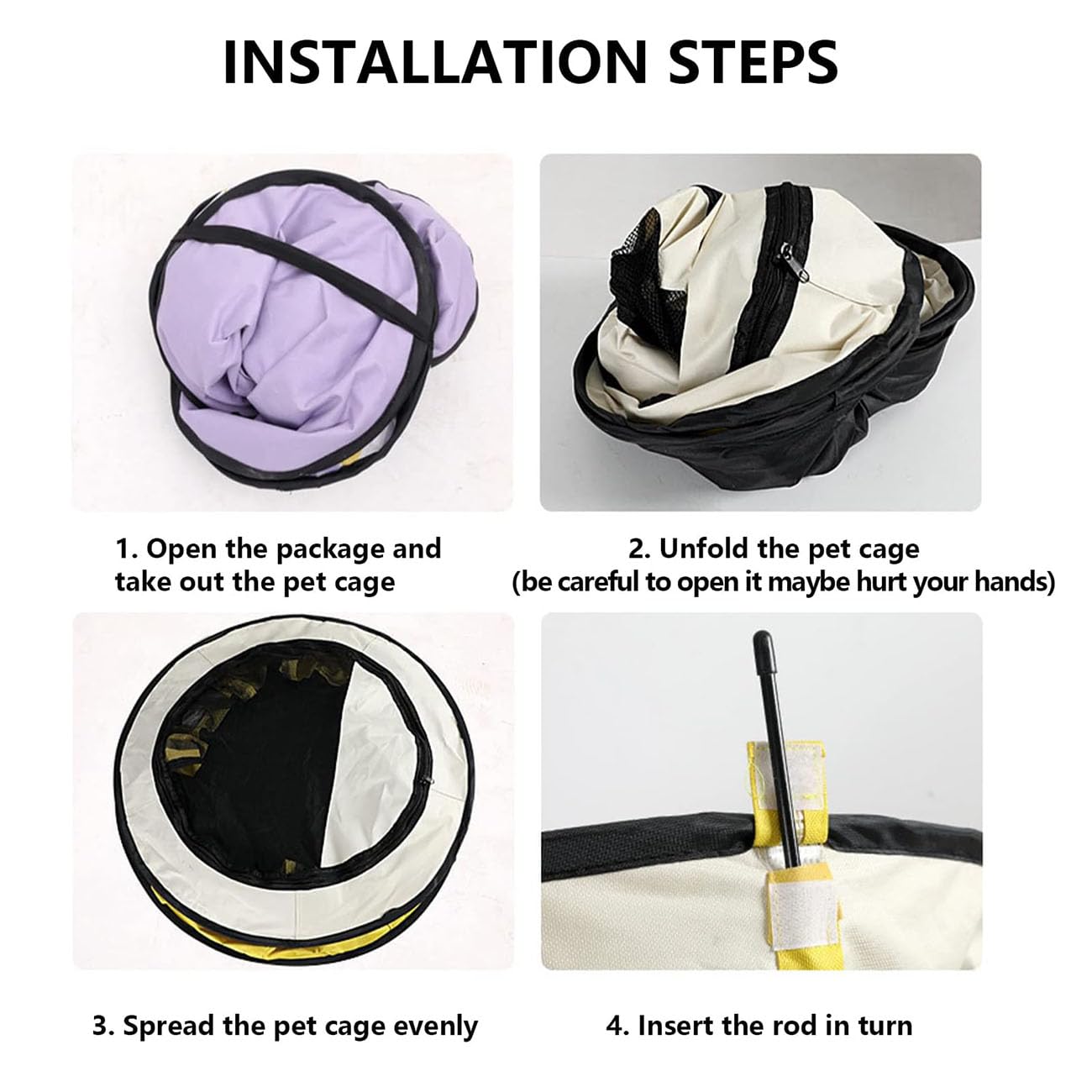 INSTALLATION STEPS

1. Open the package and take out the pet cage

2. Unfold the pet cage
(be careful to open it maybe hurt your hands)

3. Spread the pet cage evenly

4. Insert the rod in turn