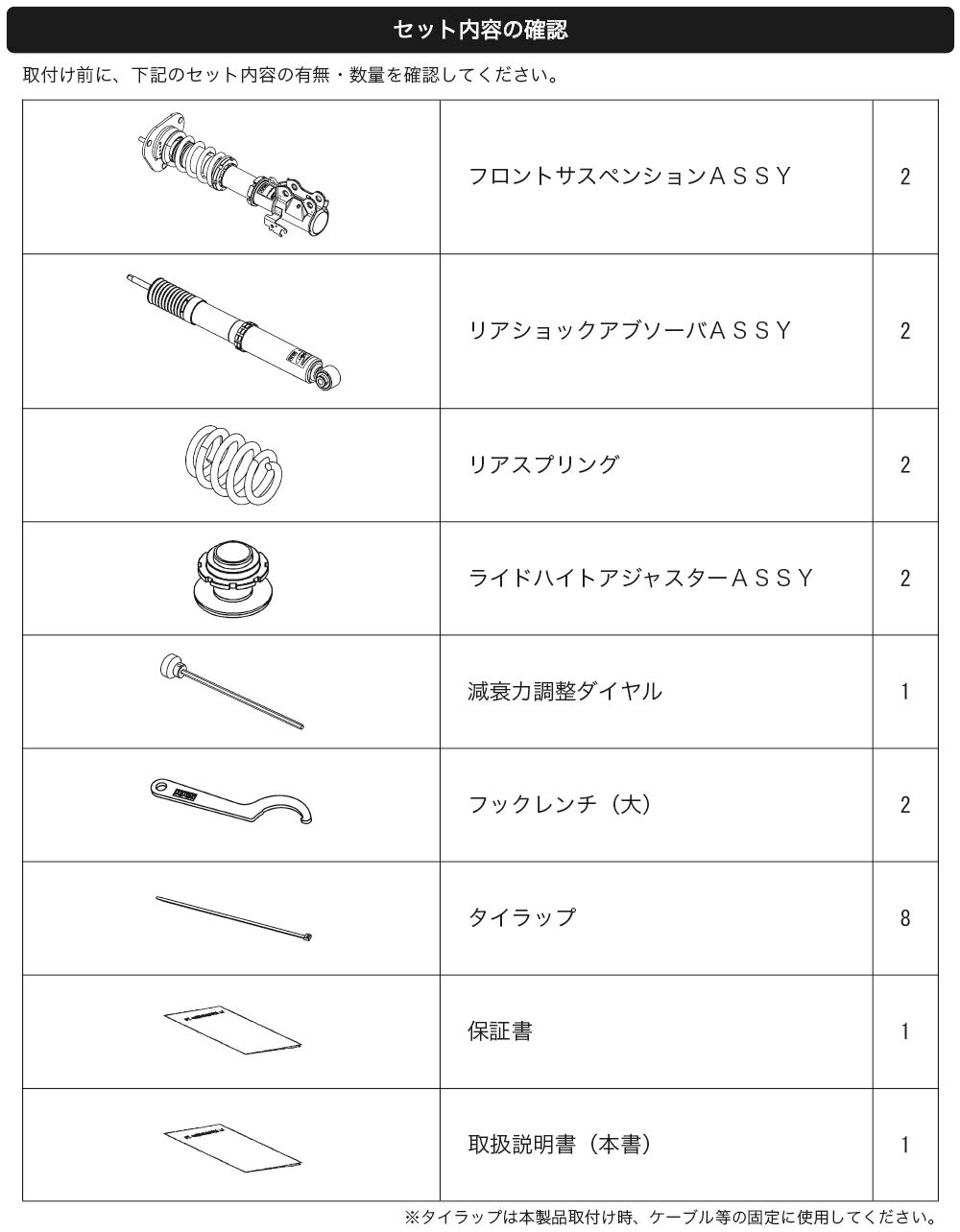 セット内容の確認

取付け前に、下記のセット内容の有無・数量を確認してください。

| | | |
|---|---|---|
| | フロントサスペンションＡＳＳＹ | 2 |
| | リアショックアブソーバＡＳＳＹ | 2 |
| | リアスプリング | 2 |
| | ライドハイトアジャスターＡＳＳＹ | 2 |
| | 減衰力調整ダイヤル | 1 |
| | フックレンチ（大） | 2 |
| | タイラップ | 8 |
| | 保証書 | 1 |
| | 取扱説明書（本書） | 1 |

※タイラップは本製品取付け時、ケーブル等の固定に使用してください。