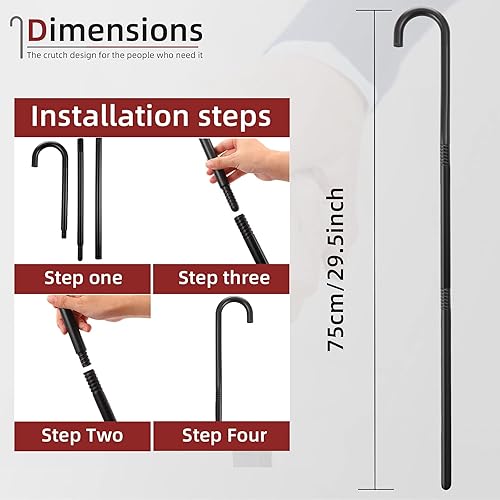 Dimensions
The crutch design for the people who need it

Installation steps

Step one

Step three

Step Two

Step Four

75cm/29.5inch