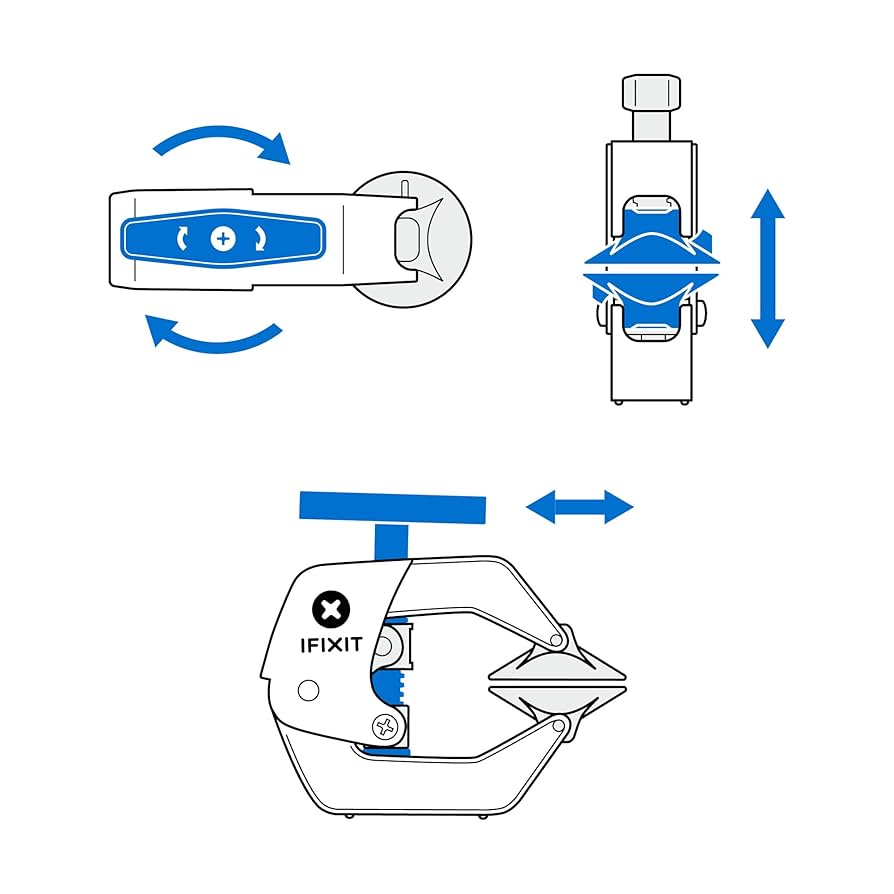 IFIXIT