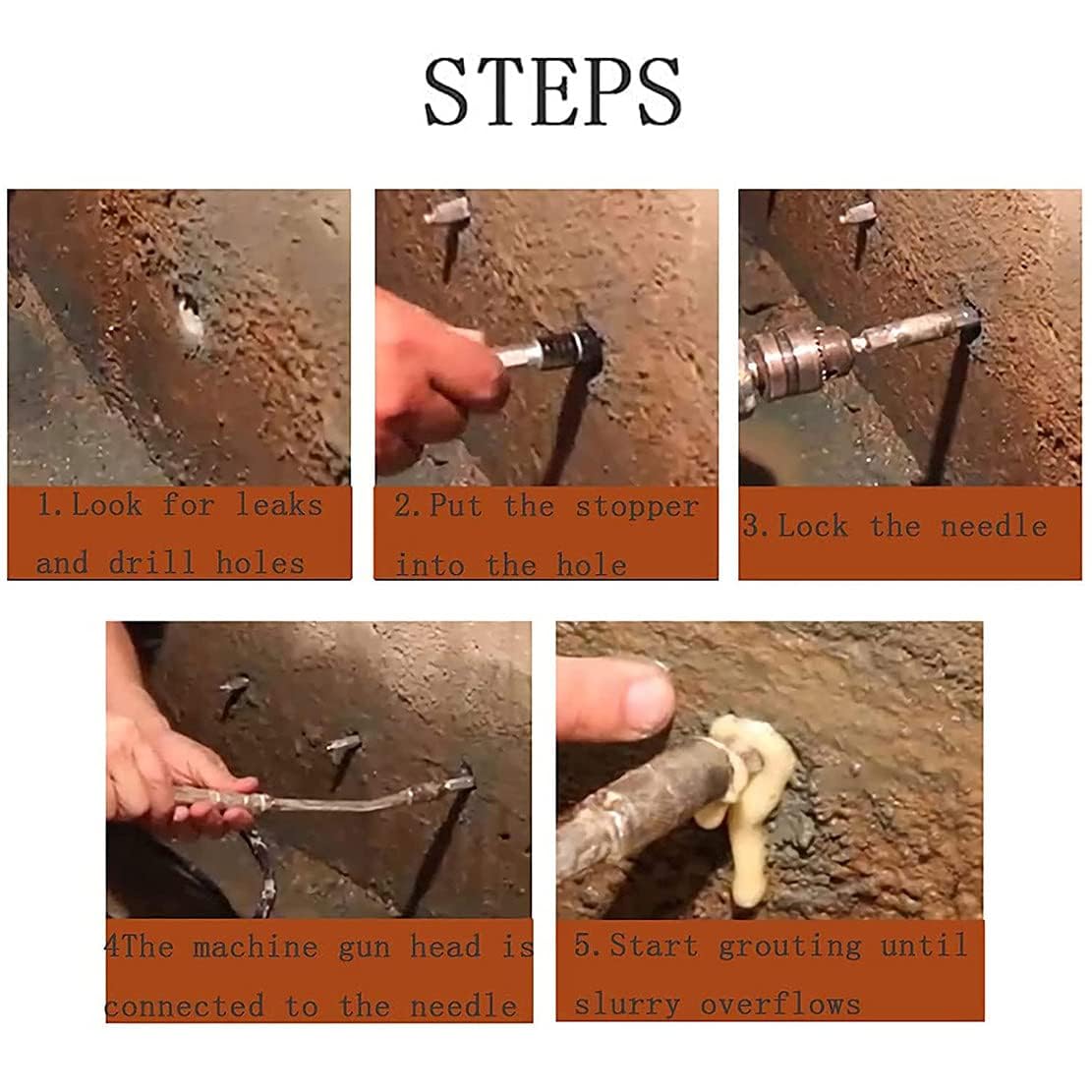 STEPS

1.Look for leaks and drill holes

2.Put the stopper into the hole

3.Lock the needle

4The machine gun head is connected to the needle

5.Start grouting until slurry overflows