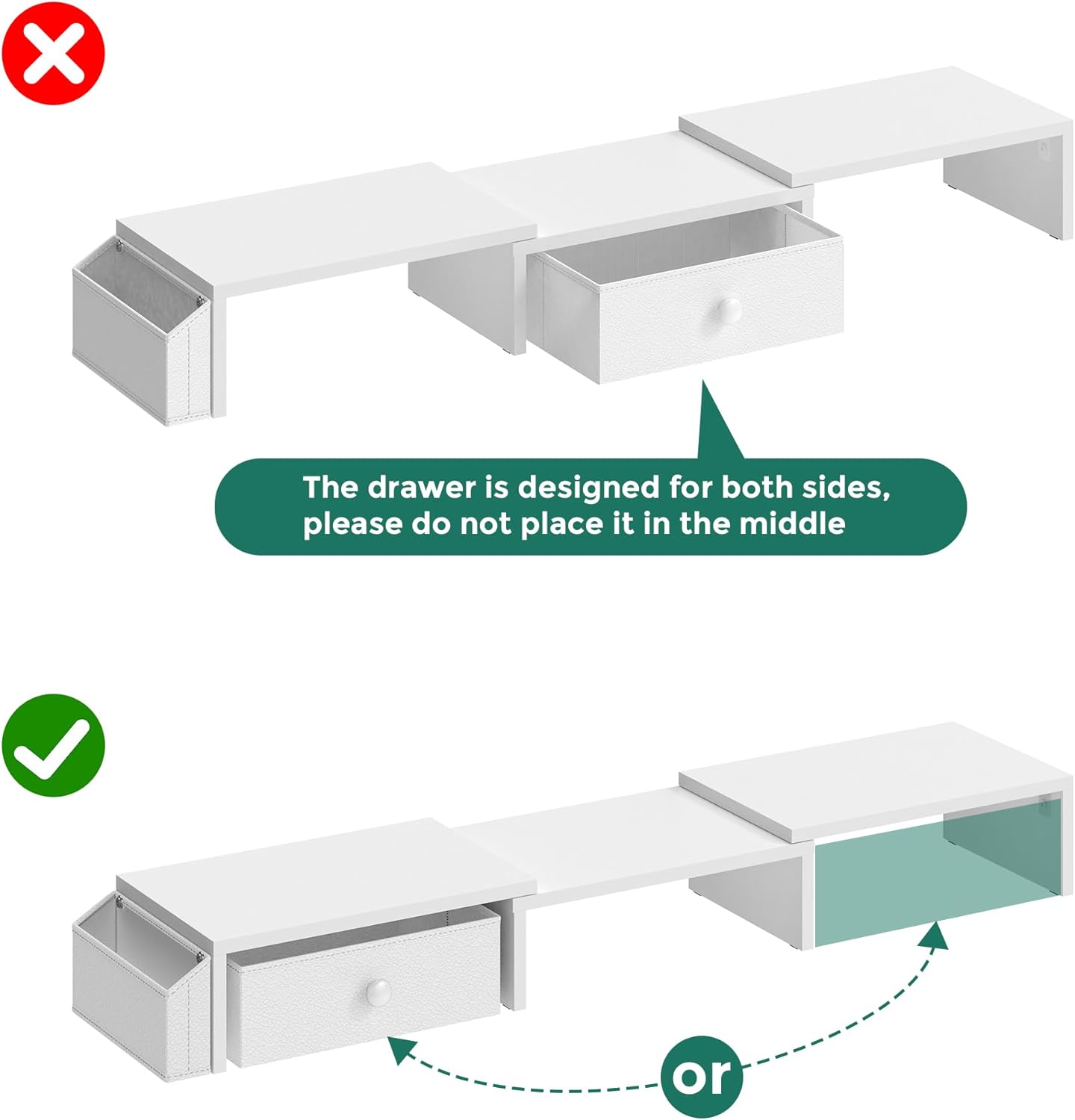 The drawer is designed for both sides, please do not place it in the middle

or