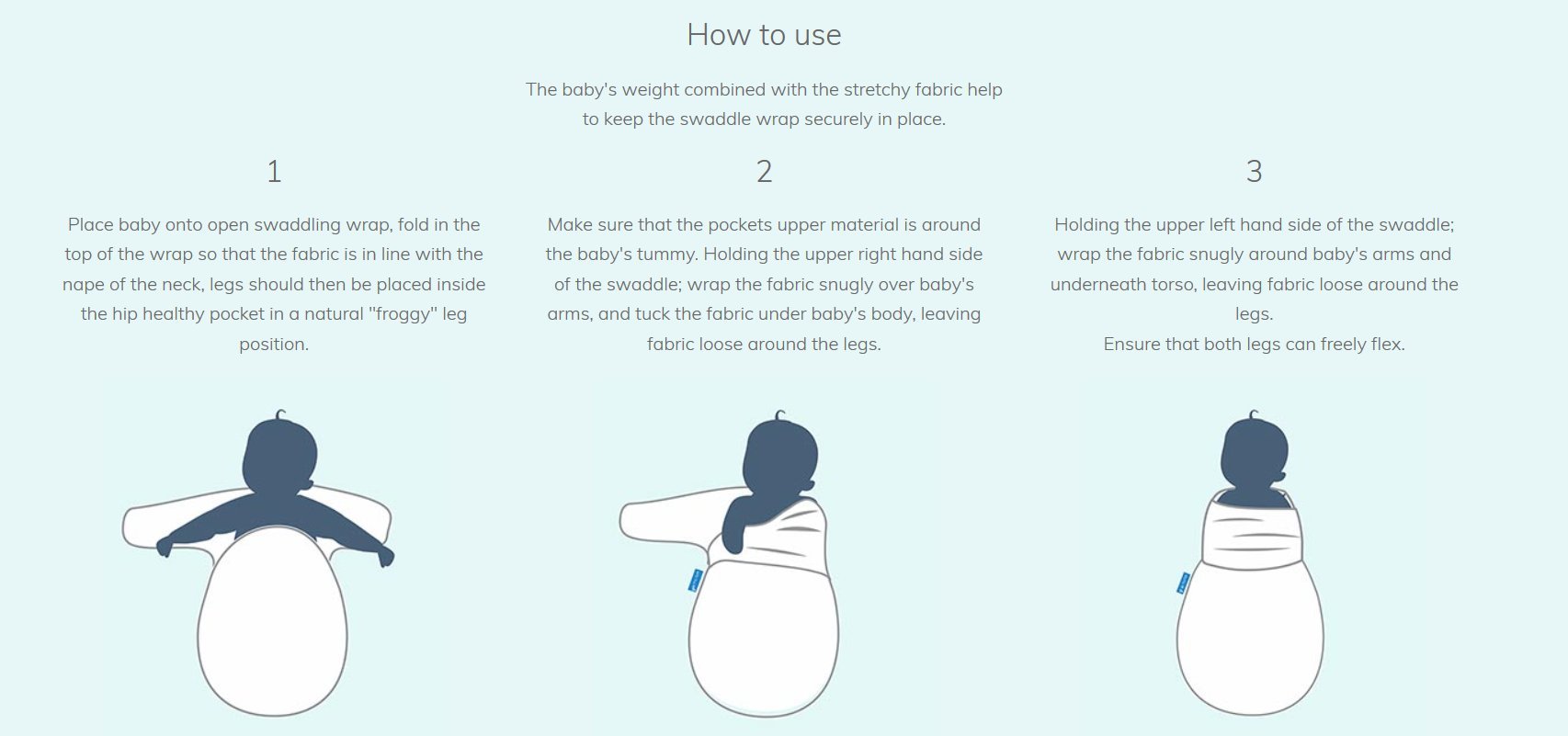 How to use

The baby's weight combined with the stretchy fabric help to keep the swaddle wrap securely in place.

1

Place baby onto open swaddling wrap, fold in the top of the wrap so that the fabric is in line with the nape of the neck, legs should then be placed inside the hip healthy pocket in a natural "froggy" leg position.

2

Make sure that the pockets upper material is around the baby's tummy. Holding the upper right hand side of the swaddle; wrap the fabric snugly over baby's arms, and tuck the fabric under baby's body, leaving fabric loose around the legs.

3

Holding the upper left hand side of the swaddle; wrap the fabric snugly around baby's arms and underneath torso, leaving fabric loose around the legs.
Ensure that both legs can freely flex.