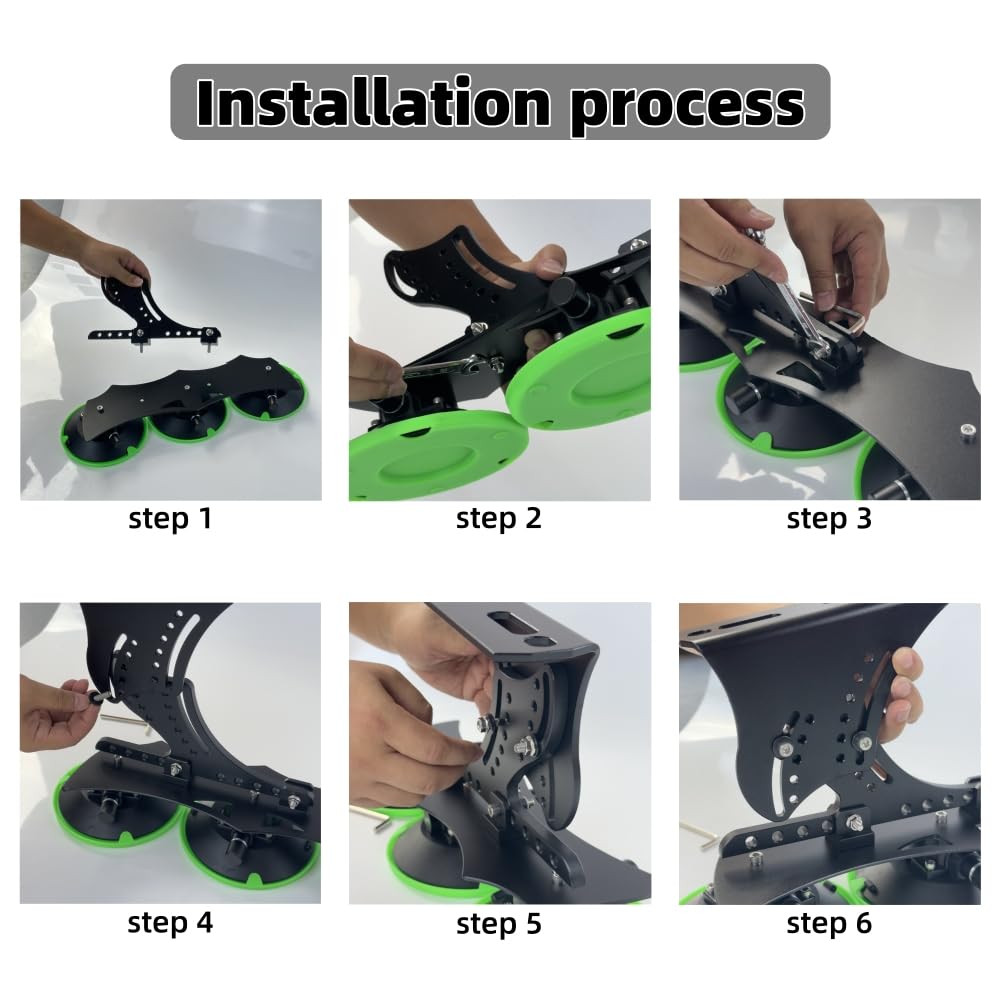 Installation process

step 1

step 2

step 3

step 4

step 5

step 6