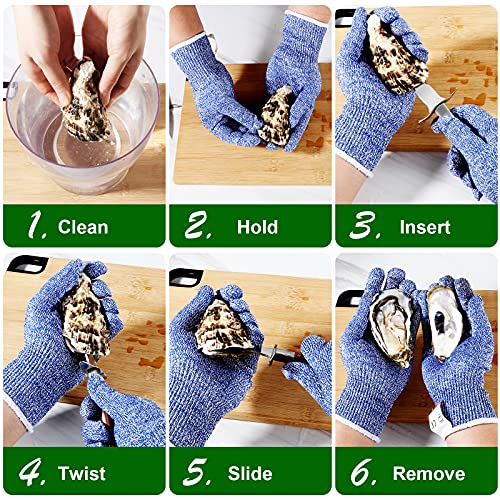 1. Clean

2. Hold

3. Insert

4. Twist

5. Slide

6. Remove