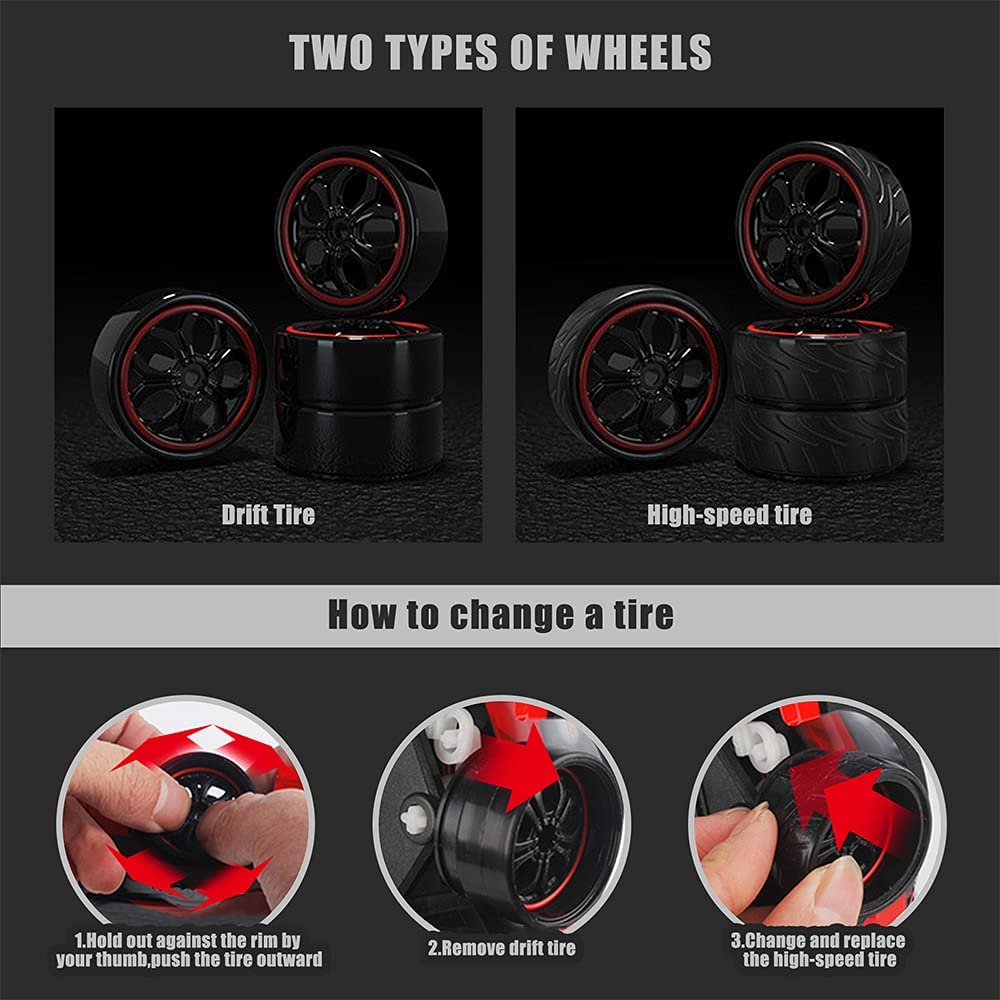 TWO TYPES OF WHEELS

Drift Tire

High-speed tire

How to change a tire

1.Hold out against the rim by your thumb,push the tire outward

2.Remove drift tire

3.Change and replace the high-speed tire