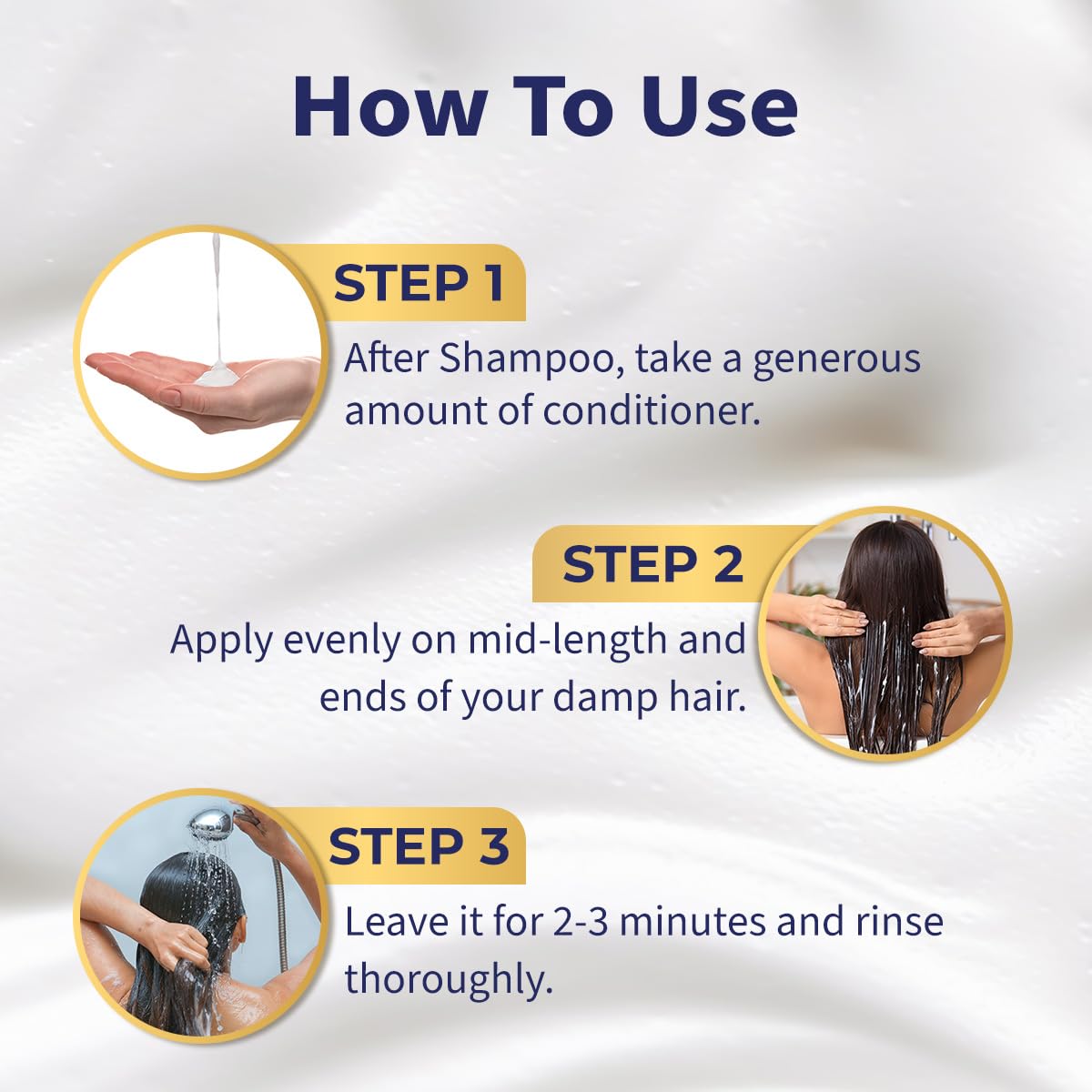 How To Use

STEP 1

After Shampoo, take a generous amount of conditioner.

STEP 2

Apply evenly on mid-length and ends of your damp hair.

STEP 3

Leave it for 2-3 minutes and rinse thoroughly.