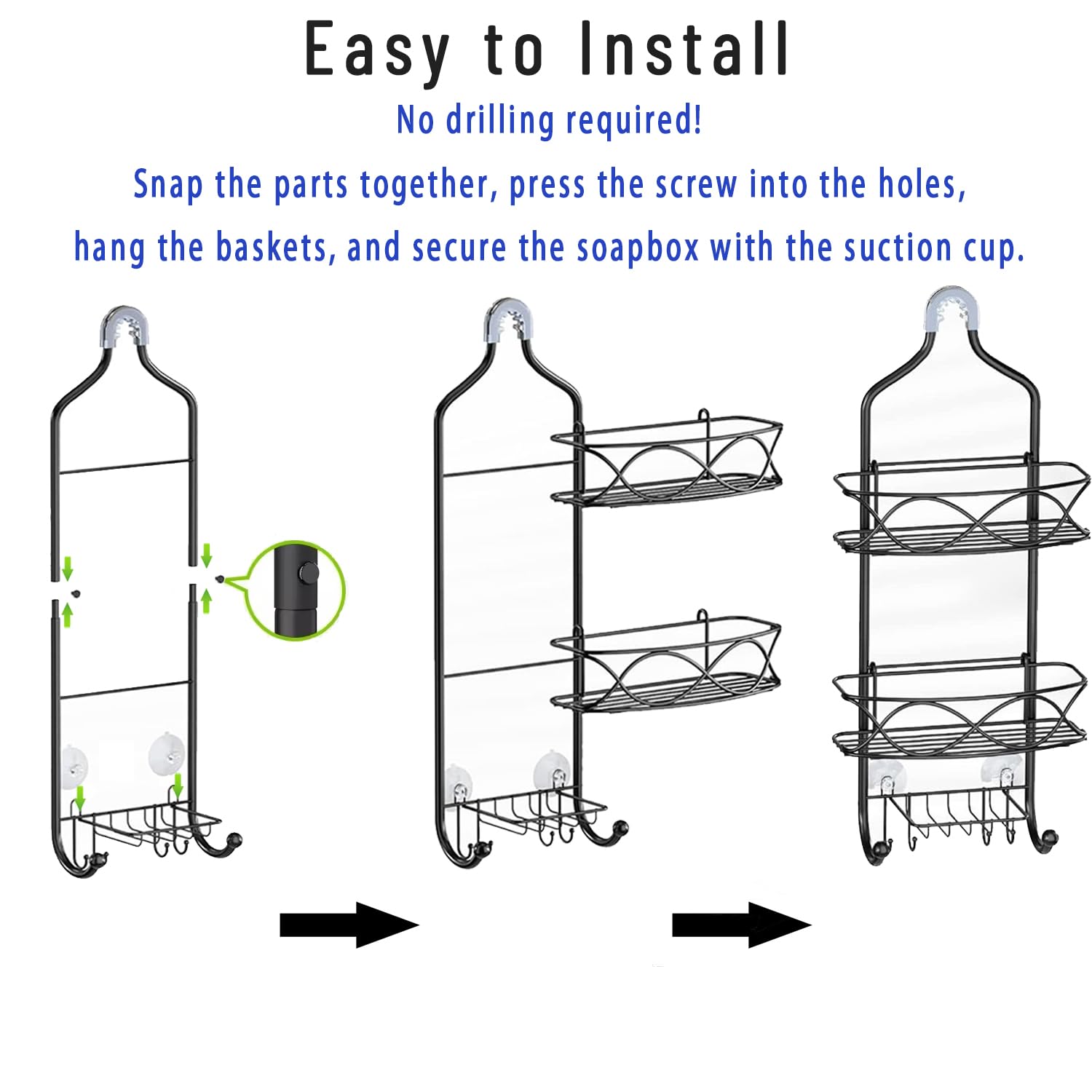 Easy to Install

No drilling required!

Snap the parts together, press the screw into the holes, hang the baskets, and secure the soapbox with the suction cup.