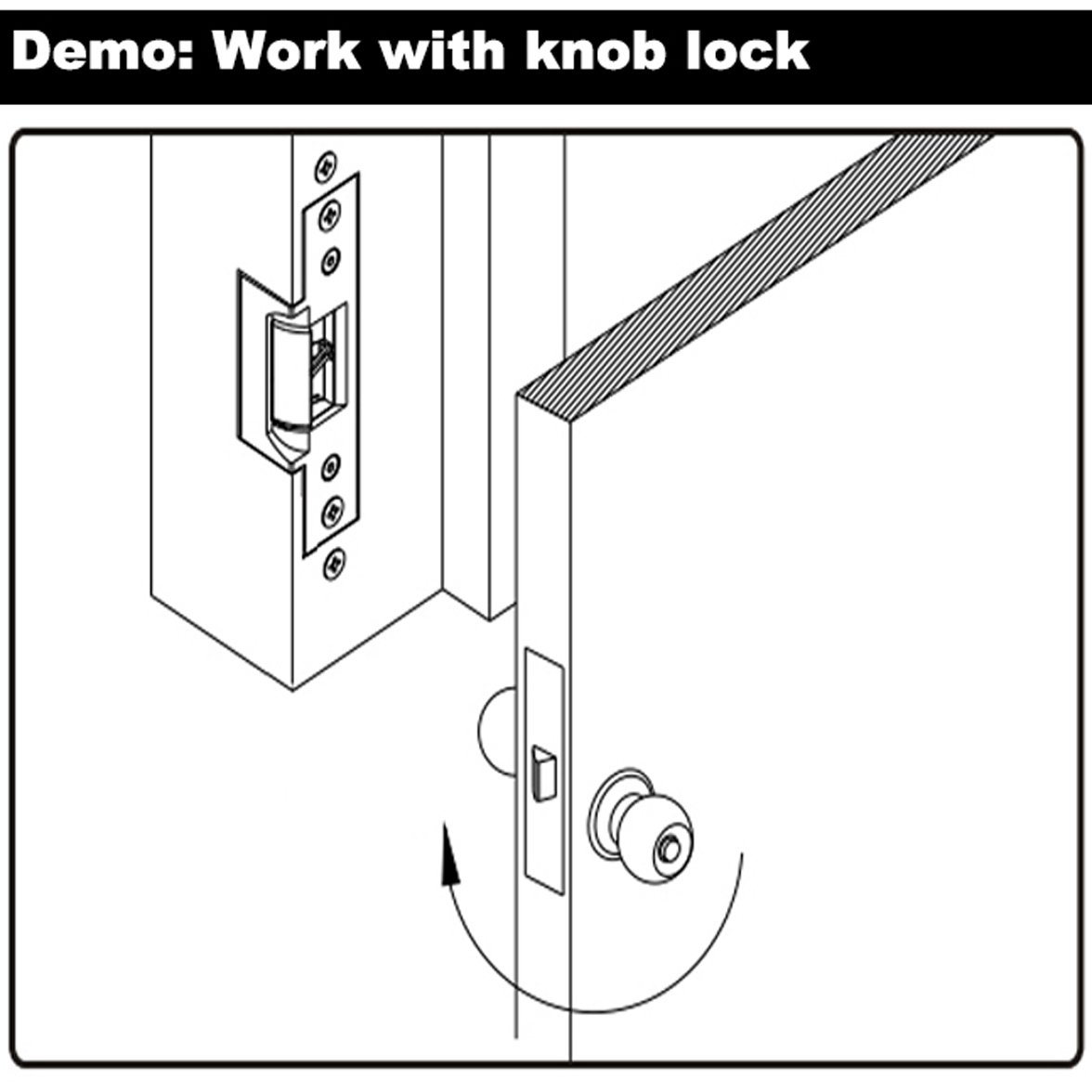 Demo: Work with knob lock