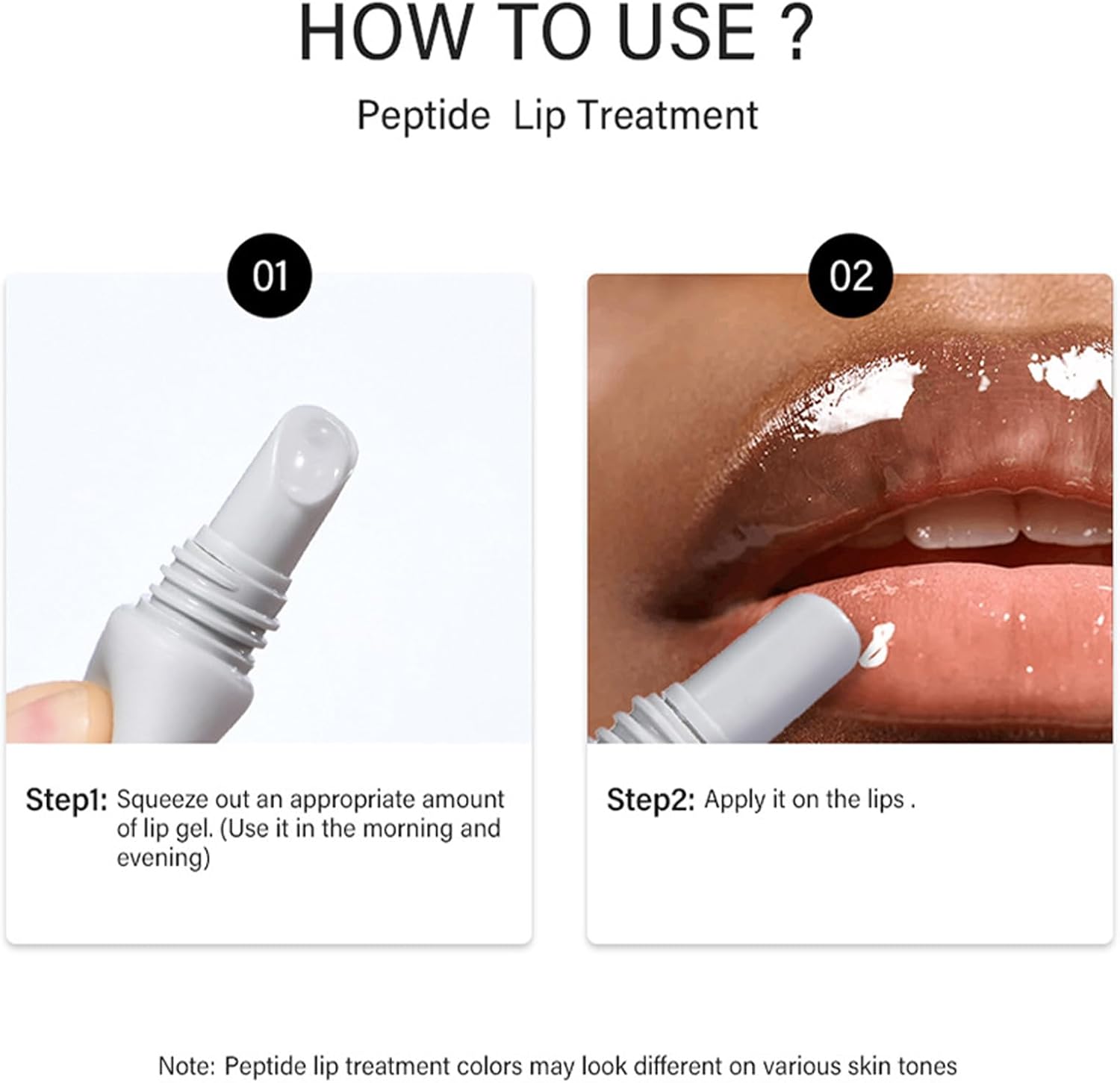 HOW TO USE ?

Peptide Lip Treatment

01

Step1: Squeeze out an appropriate amount of lip gel. (Use it in the morning and evening)

02

Step2: Apply it on the lips .

Note: Peptide lip treatment colors may look different on various skin tones