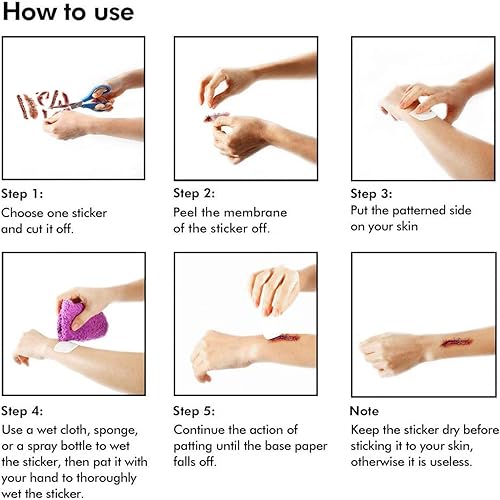 How to use

Step 1:
Choose one sticker and cut it off.

Step 2:
Peel the membrane of the sticker off.

Step 3:
Put the patterned side on your skin

Step 4:
Use a wet cloth, sponge, or a spray bottle to wet the sticker, then pat it with your hand to thoroughly wet the sticker.

Step 5:
Continue the action of patting until the base paper falls off.

Note
Keep the sticker dry before sticking it to your skin, otherwise it is useless.