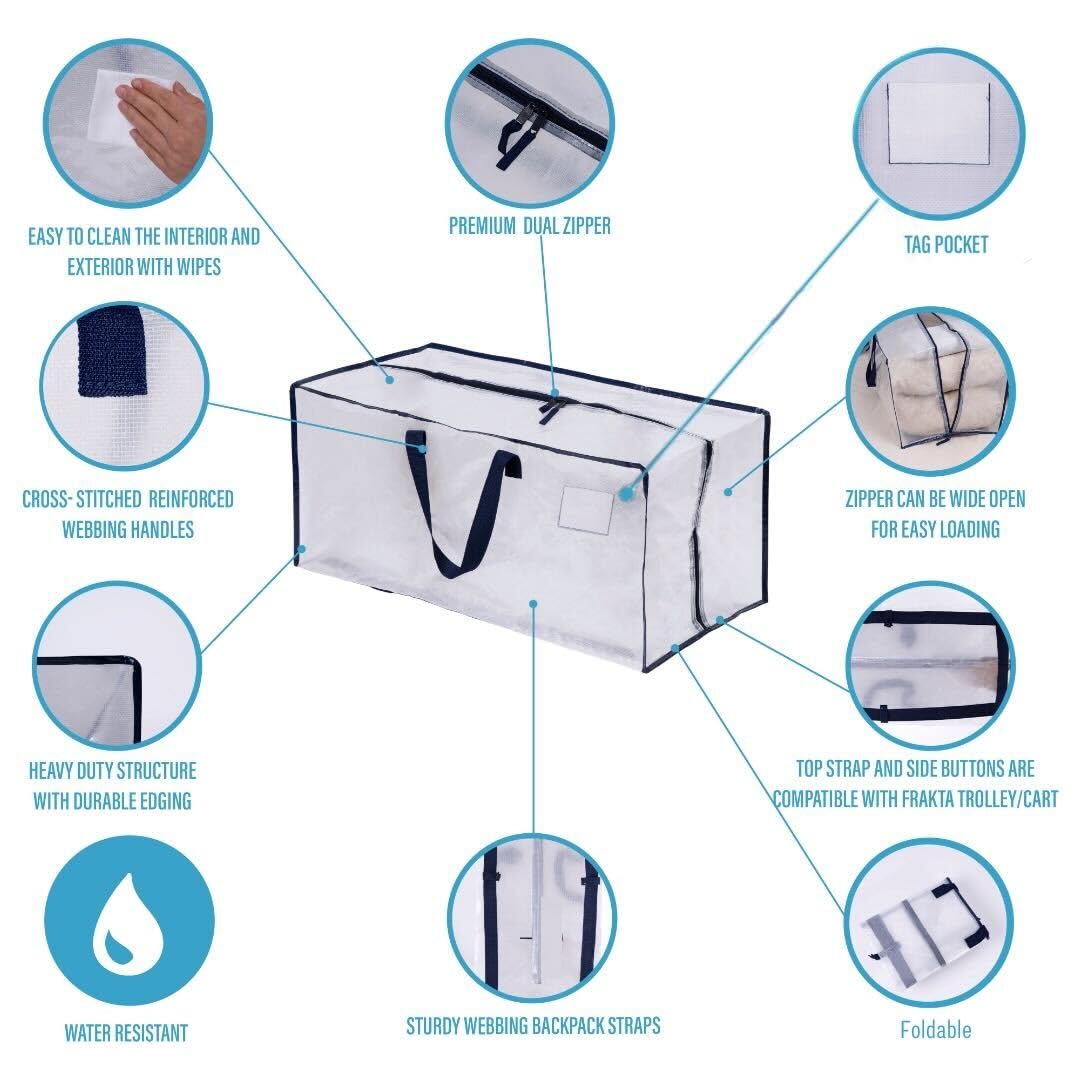 EASY TO CLEAN THE INTERIOR AND EXTERIOR WITH WIPES

PREMIUM DUAL ZIPPER

TAG POCKET

CROSS- STITCHED REINFORCED WEBBING HANDLES

ZIPPER CAN BE WIDE OPEN FOR EASY LOADING

HEAVY DUTY STRUCTURE WITH DURABLE EDGING

TOP STRAP AND SIDE BUTTONS ARE COMPATIBLE WITH FRAKTA TROLLEY/CART

WATER RESISTANT

STURDY WEBBING BACKPACK STRAPS

Foldable