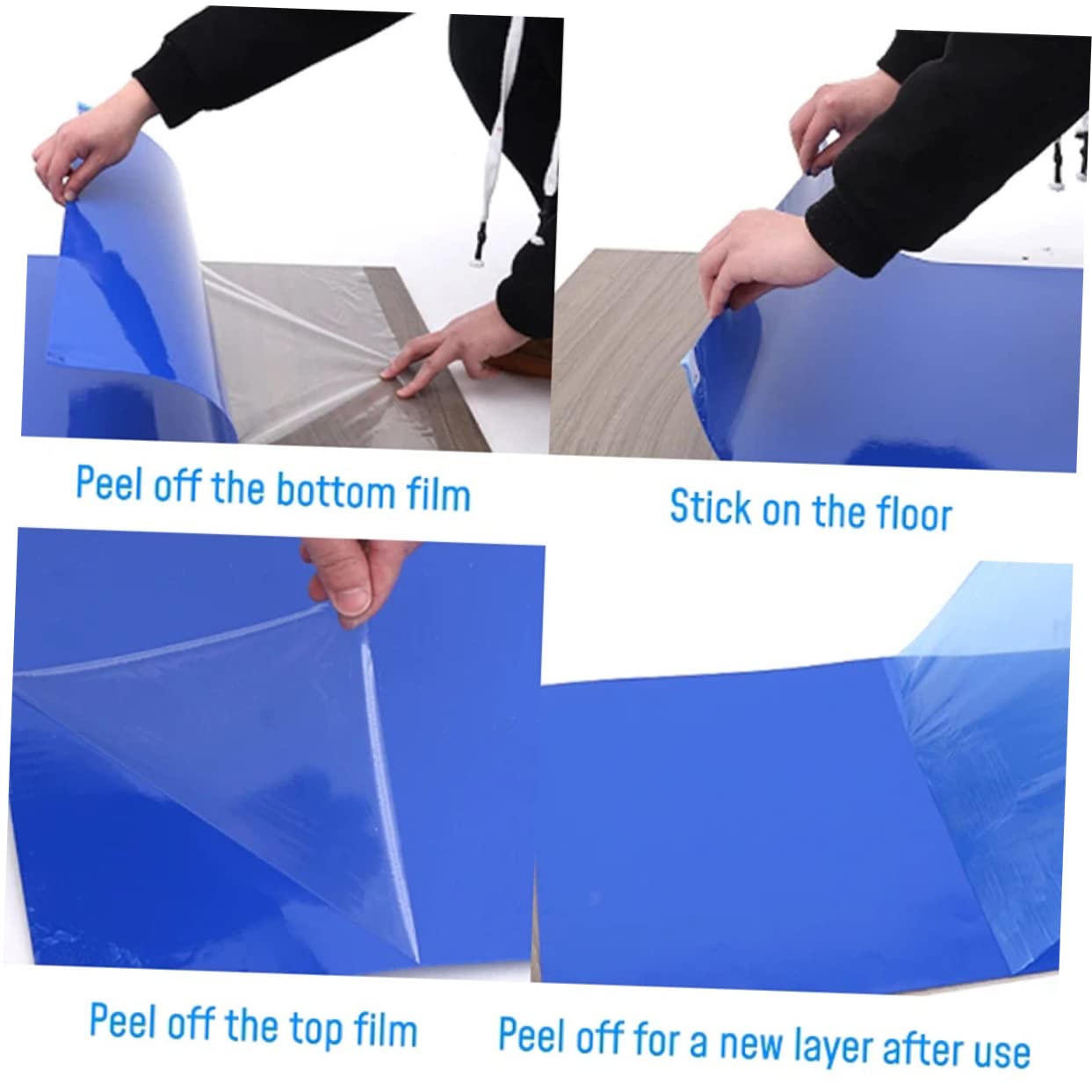 Peel off the bottom film

Stick on the floor

Peel off the top film

Peel off for a new layer after use