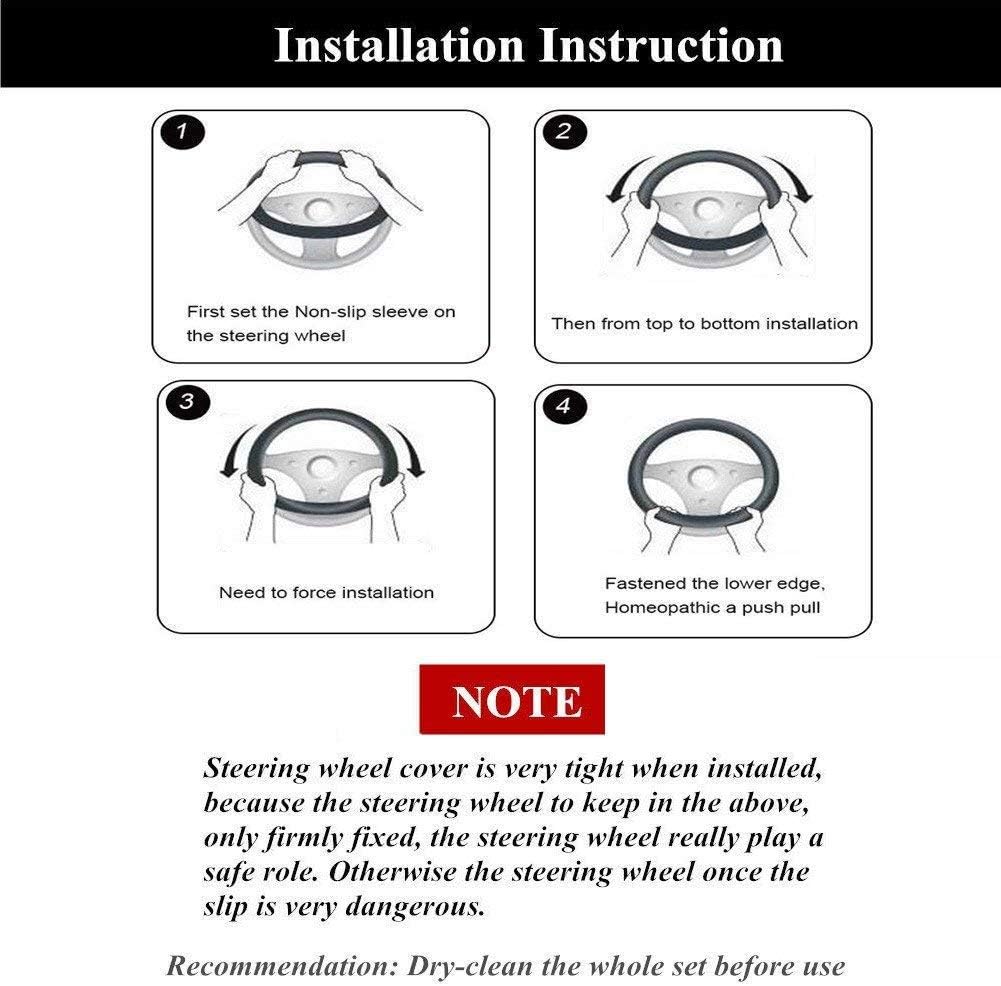 Installation Instruction

1

First set the Non-slip sleeve on the steering wheel

2

Then from top to bottom installation

3

Need to force installation

4

Fastened the lower edge, Homeopathic a push pull

NOTE

Steering wheel cover is very tight when installed, because the steering wheel to keep in the above, only firmly fixed, the steering wheel really play a safe role. Otherwise the steering wheel once the slip is very dangerous.

Recommendation: Dry-clean the whole set before use