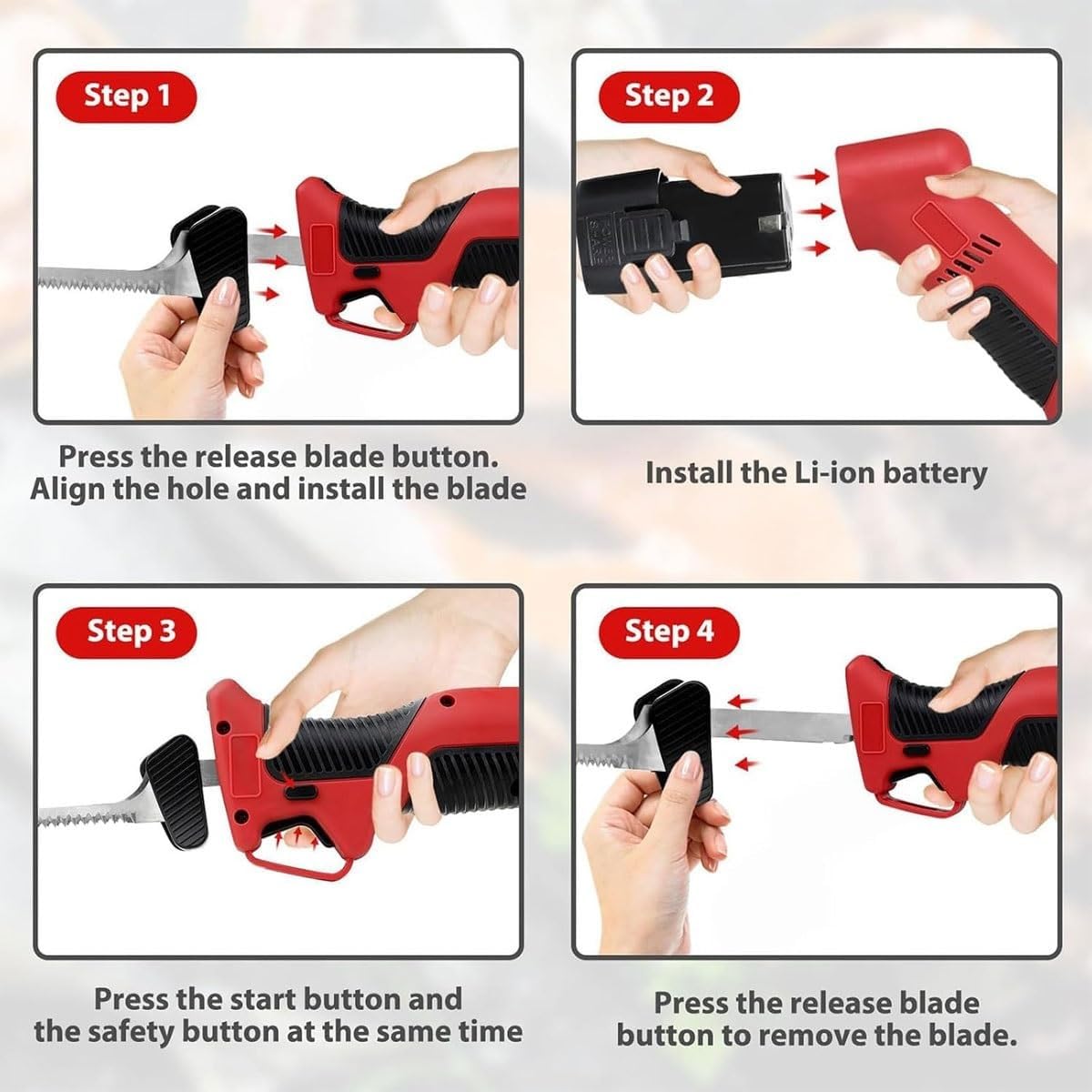 Step 1

Press the release blade button. Align the hole and install the blade

Step 2

Install the Li-ion battery

Step 3

Press the start button and the safety button at the same time

Step 4

Press the release blade button to remove the blade.