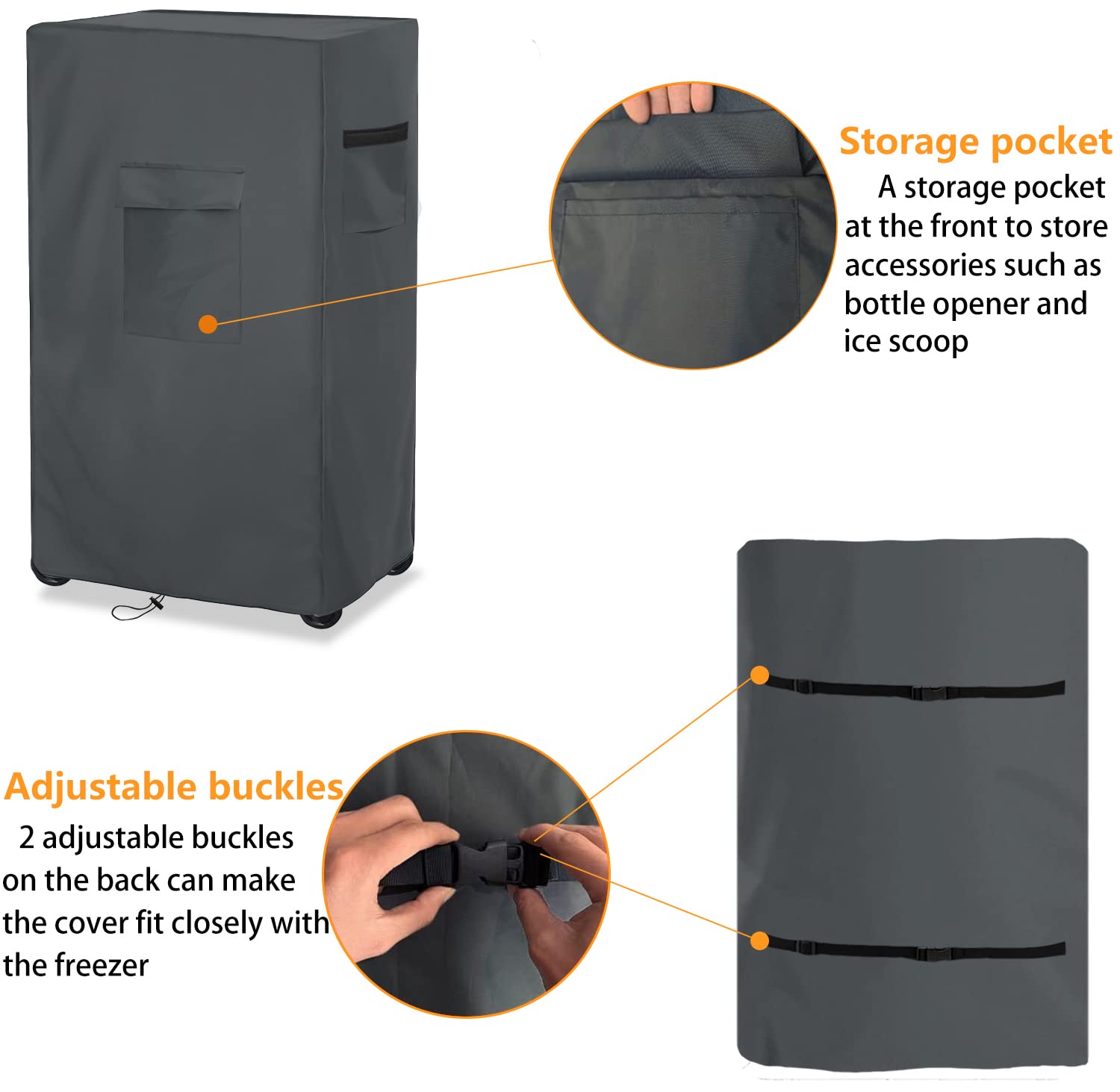 Storage pocket
A storage pocket at the front to store accessories such as bottle opener and ice scoop

Adjustable buckles
2 adjustable buckles on the back can make the cover fit closely with the freezer