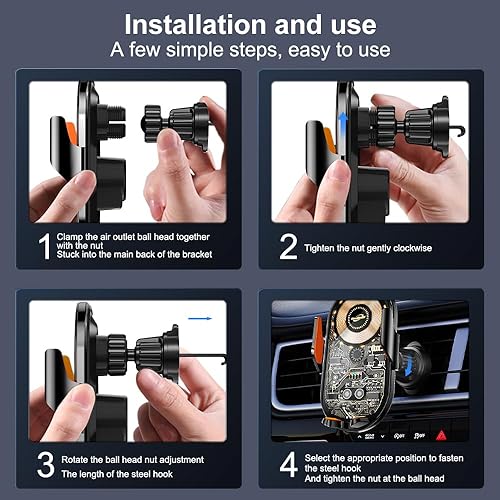 Installation and use
A few simple steps, easy to use

1 Clamp the air outlet ball head together with the nut
Stuck into the main back of the bracket

2 Tighten the nut gently clockwise

3 Rotate the ball head nut adjustment
The length of the steel hook

4 Select the appropriate position to fasten the steel hook
And tighten the nut at the ball head