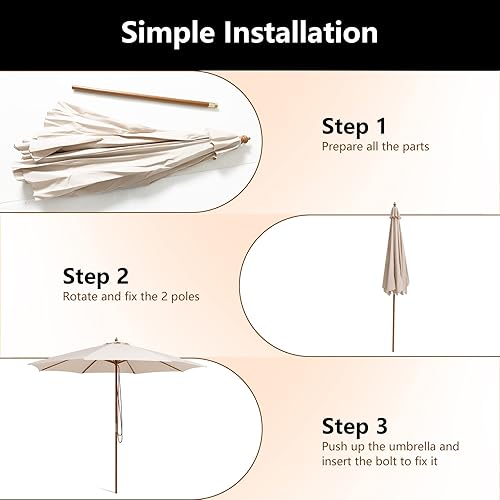 Simple Installation

Step 1
Prepare all the parts

Step 2
Rotate and fix the 2 poles

Step 3
Push up the umbrella and insert the bolt to fix it