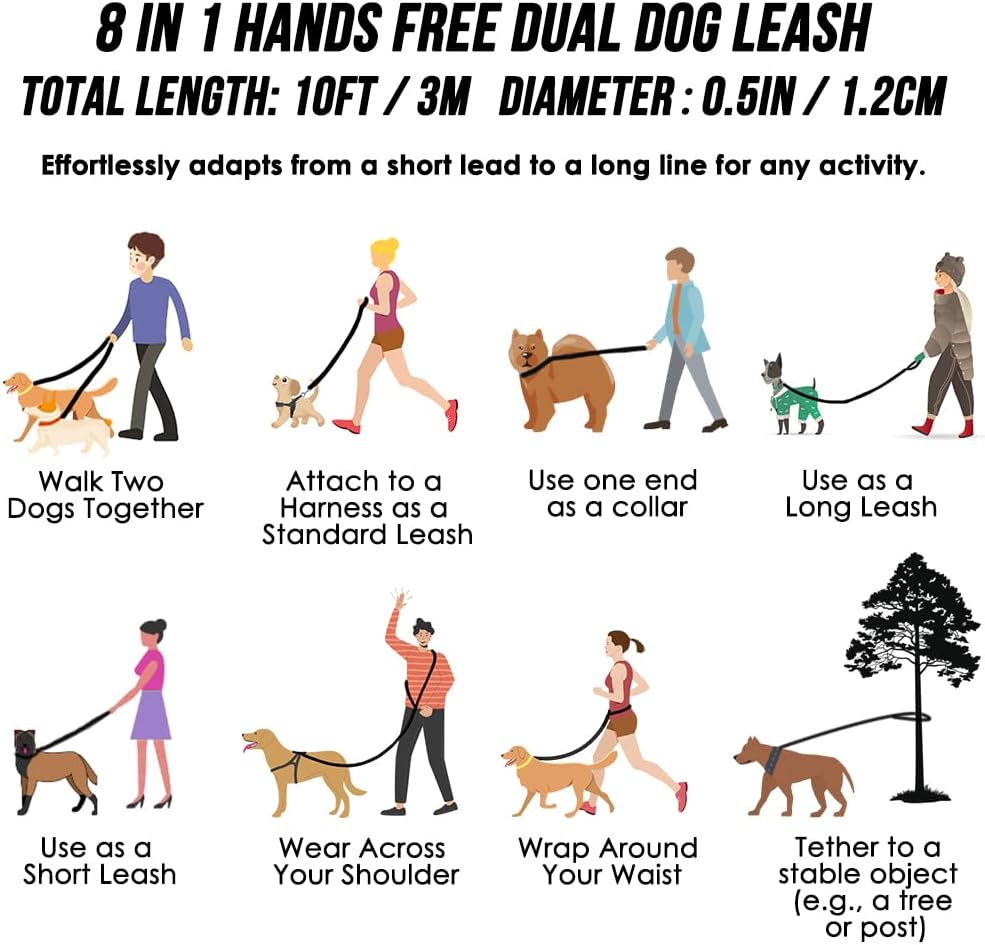 8 IN 1 HANDS FREE DUAL DOG LEASH
TOTAL LENGTH: 10FT / 3M DIAMETER : 0.5IN / 1.2CM

Effortlessly adapts from a short lead to a long line for any activity.

Walk Two Dogs Together

Attach to a Harness as a Standard Leash

Use one end as a collar

Use as a Long Leash

Use as a Short Leash

Wear Across Your Shoulder

Wrap Around Your Waist

Tether to a stable object (e.g., a tree or post)