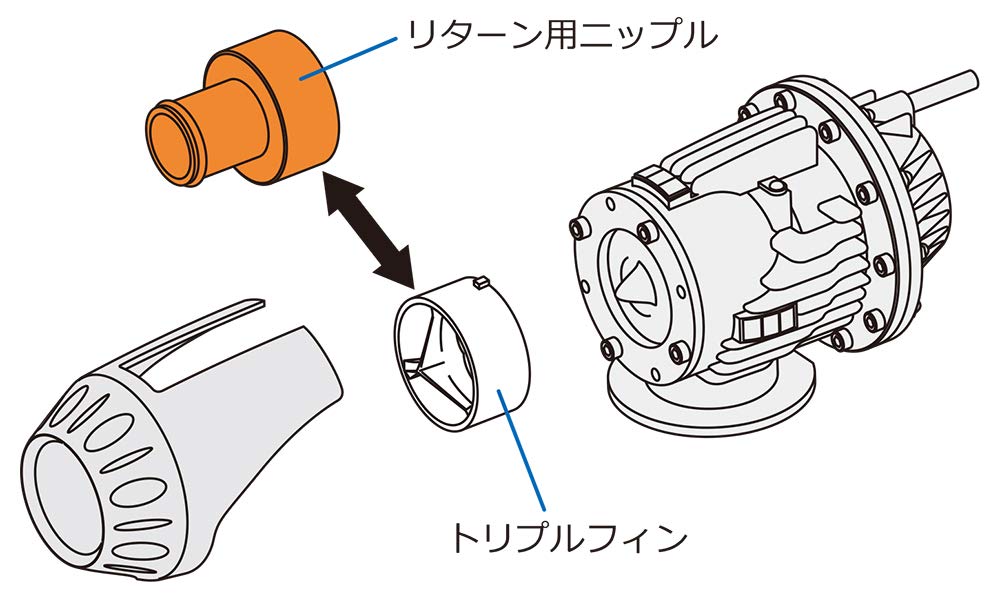 リターン用ニップル

トリプルフィン