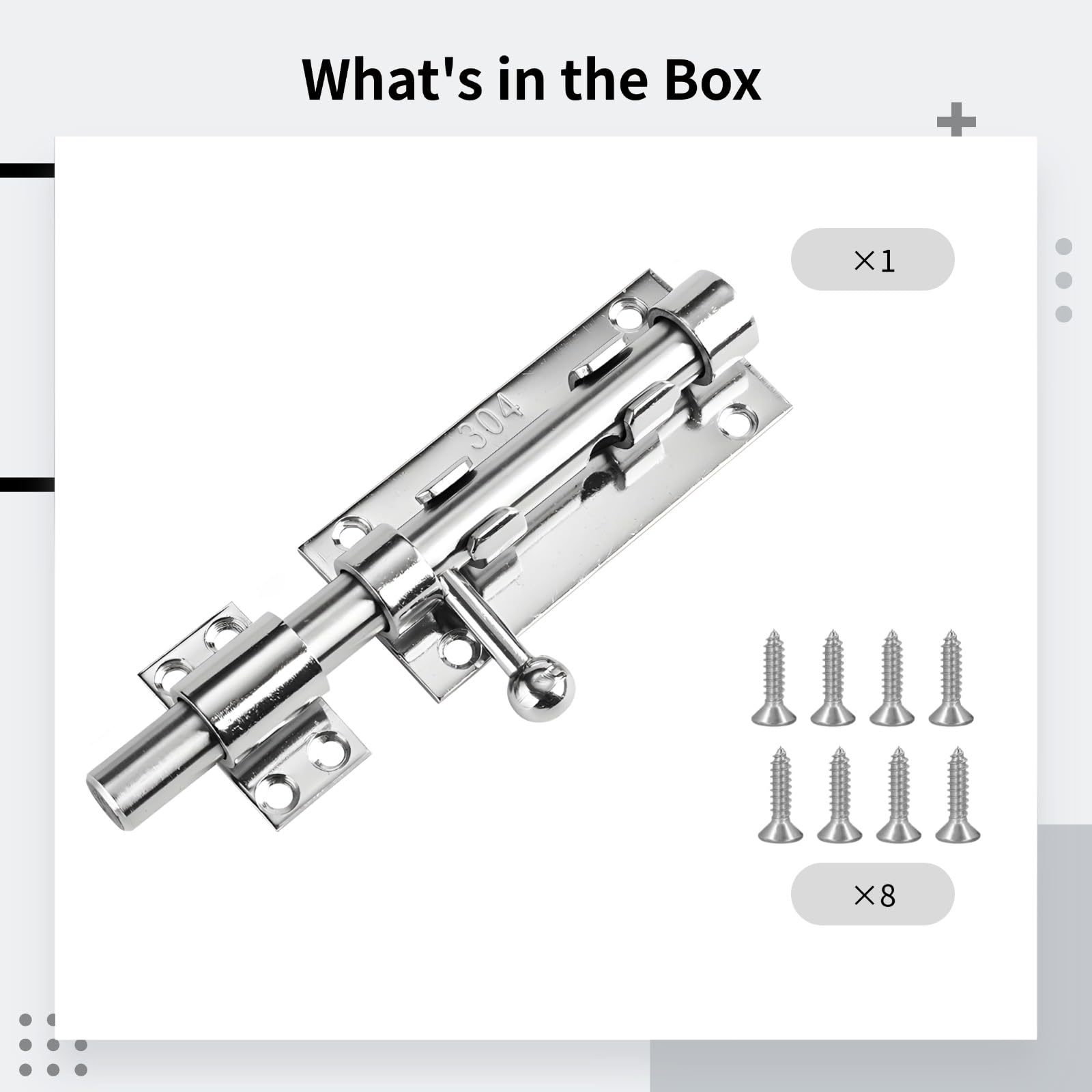 What's in the Box

×1

304

×8