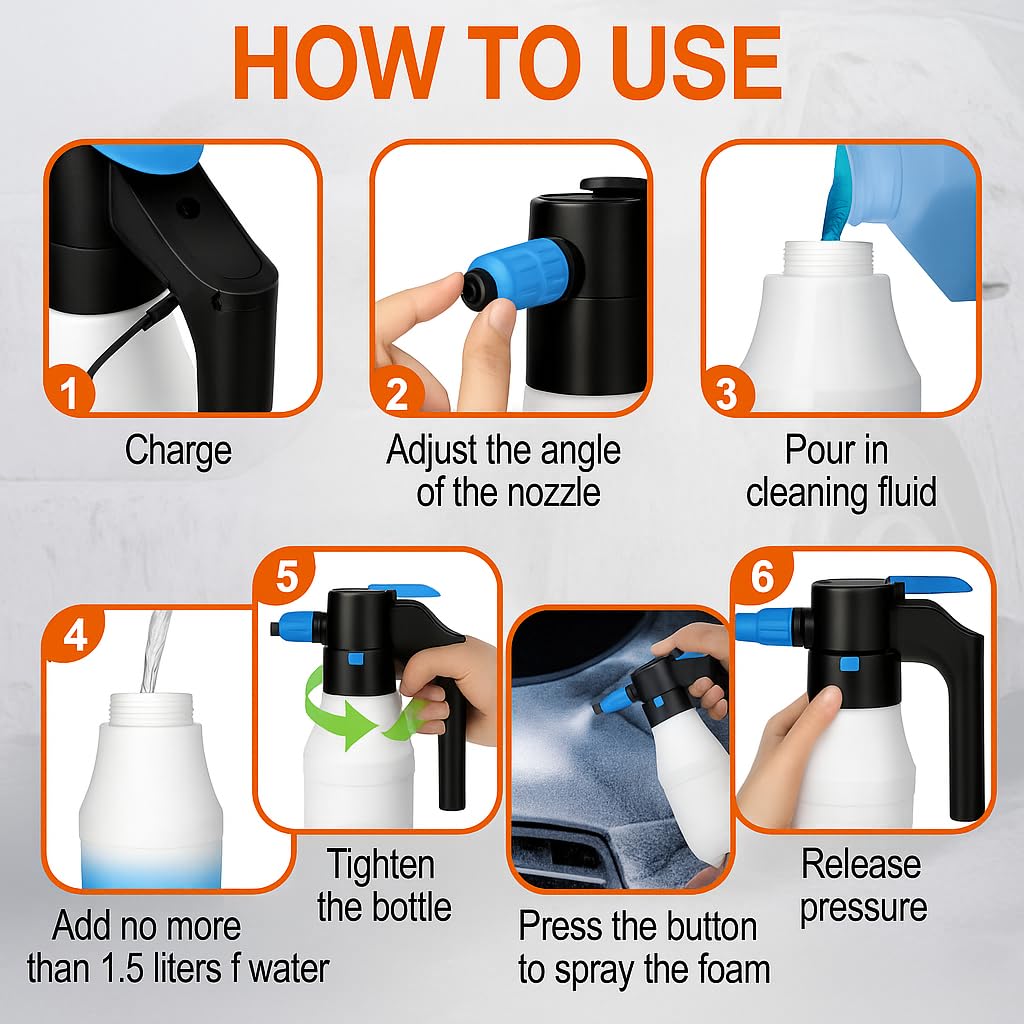 HOW TO USE

1

Charge

2

Adjust the angle of the nozzle

3

Pour in cleaning fluid

4

Add no more than 1.5 liters f water

5

Tighten the bottle

Press the button to spray the foam

6

Release pressure