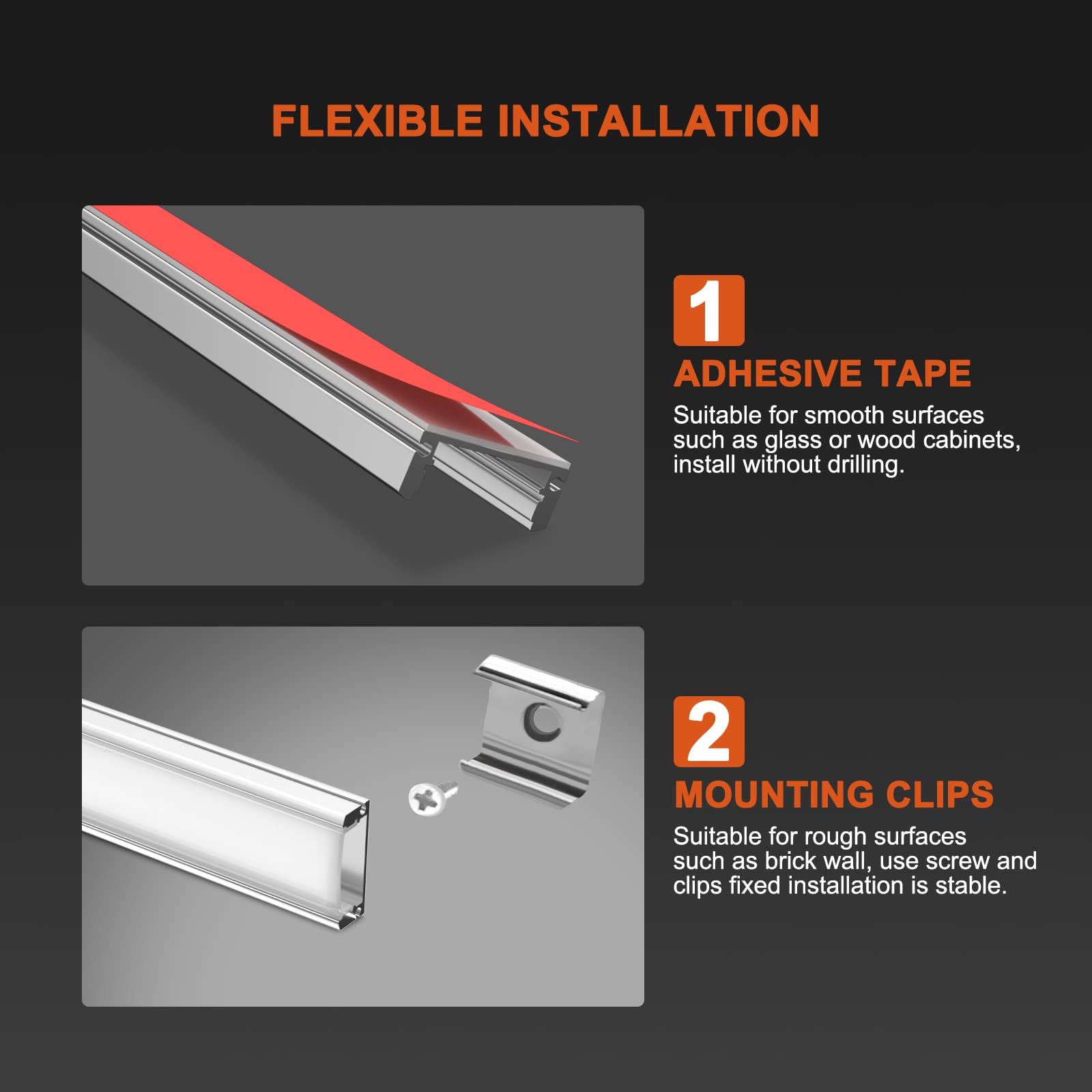 FLEXIBLE INSTALLATION

1

ADHESIVE TAPE

Suitable for smooth surfaces such as glass or wood cabinets, install without drilling.

2

MOUNTING CLIPS

Suitable for rough surfaces such as brick wall, use screw and clips fixed installation is stable.