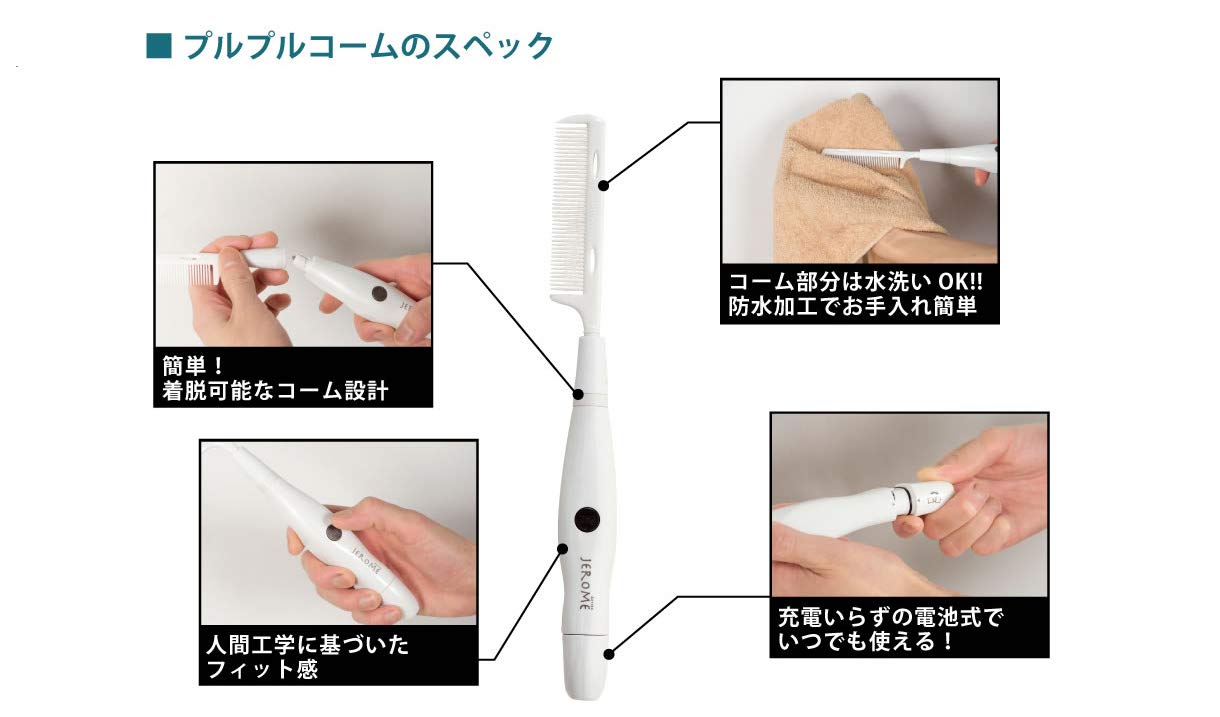 ■ プルプルコームのスペック

簡単！
着脱可能なコーム設計

コーム部分は水洗い OK!!
防水加工でお手入れ簡単

人間工学に基づいた
フィット感

JEROME

充電いらずの電池式で
いつでも使える！