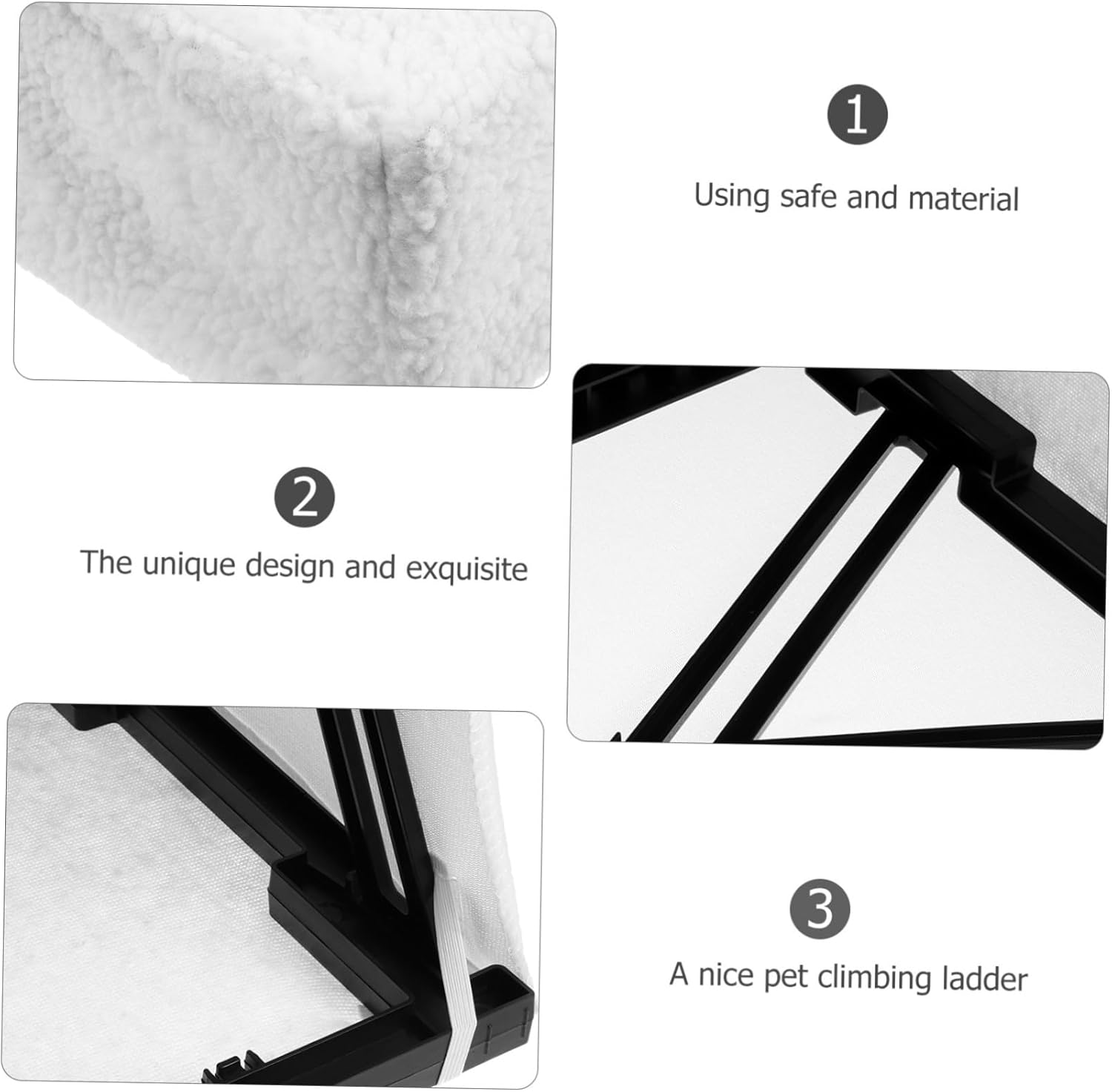 1

Using safe and material

2

The unique design and exquisite

3

A nice pet climbing ladder